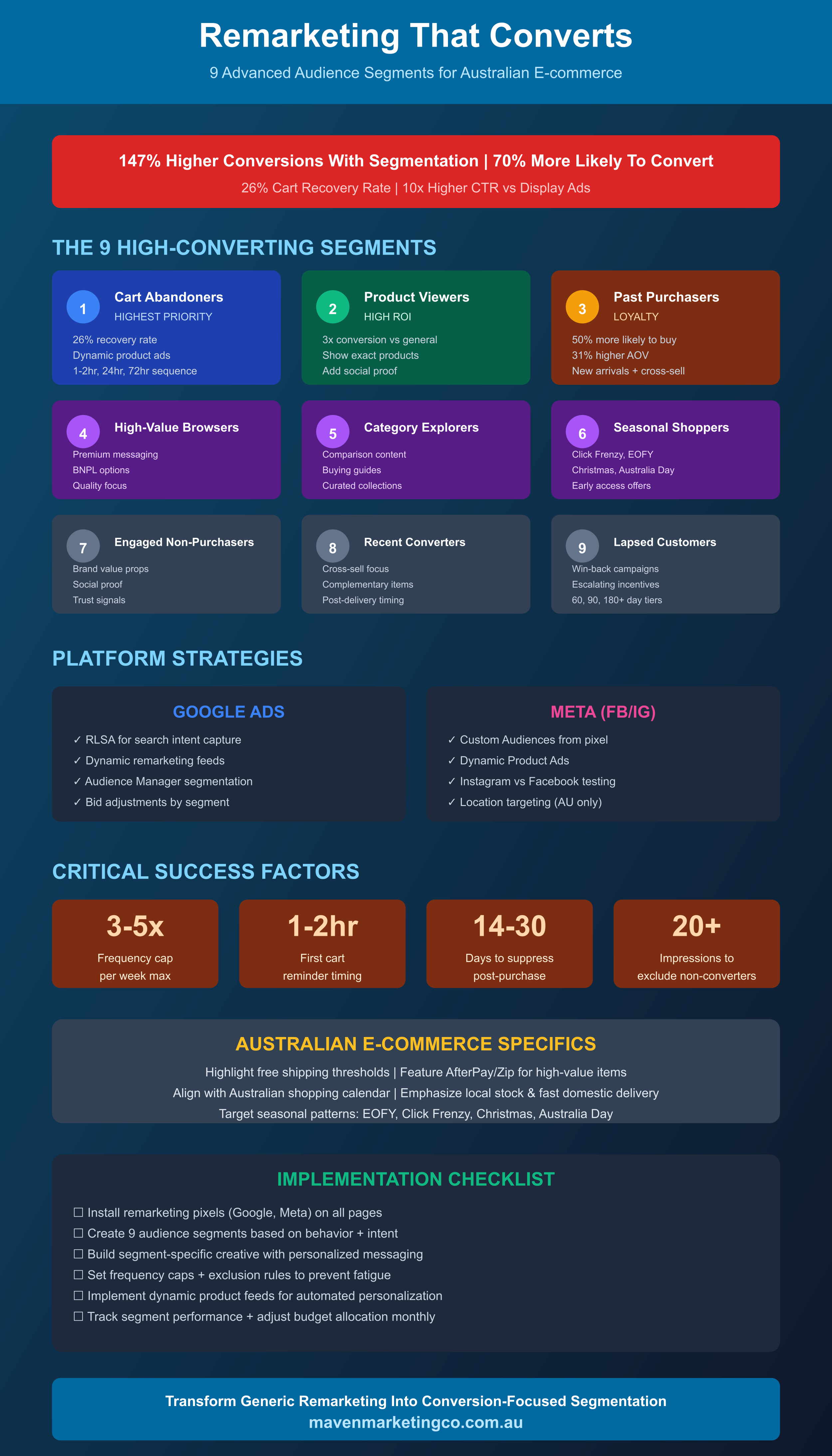 Remarketing That Converts

9 Advanced Audience Segments for Australian E-commerce

147% Higher Conversions With Segmentation | 70% More Likely To Convert

26% Cart Recovery Rate | 10x Higher CTR vs Display Ads

THE 9 HIGH-CONVERTING SEGMENTS

1 Cart Abandoners
HIGHEST PRIORITY
26% recovery rate
Dynamic product ads
1-2hr, 24hr, 72hr sequence

2 Product Viewers
HIGH ROI
3x conversion vs general
Show exact products
Add social proof

3 Past Purchasers
LOYALTY
50% more likely to buy
31% higher AOV
New arrivals + cross-sell

4 High-Value Browsers
Premium messaging
BNPL options
Quality focus

5 Category Explorers
Comparison content
Buying guides
Curated collections

6 Seasonal Shoppers
Click Frenzy, EOFY
Christmas, Australia Day
Early access offers

7 Engaged Non-Purchasers
Brand value props
Social proof
Trust signals

8 Recent Converters
Cross-sell focus
Complementary items
Post-delivery timing

9 Lapsed Customers
Win-back campaigns
Escalating incentives
60, 90, 180+ day tiers

PLATFORM STRATEGIES

GOOGLE ADS
✓ RLSA for search intent capture
✓ Dynamic remarketing feeds
✓ Audience Manager segmentation
✓ Bid adjustments by segment

META (FB/IG)
✓ Custom Audiences from pixel
✓ Dynamic Product Ads
✓ Instagram vs Facebook testing
✓ Location targeting (AU only)

CRITICAL SUCCESS FACTORS

3-5x
Frequency cap per week max

1-2hr
First cart reminder timing

14-30
Days to suppress post-purchase

20+
Impressions to exclude non-converters

AUSTRALIAN E-COMMERCE SPECIFICS

Highlight free shipping thresholds | Feature AfterPay/Zip for high-value items
Align with Australian shopping calendar | Emphasize local stock & fast domestic delivery
Target seasonal patterns: EOFY, Click Frenzy, Christmas, Australia Day

IMPLEMENTATION CHECKLIST

☐ Install remarketing pixels (Google, Meta) on all pages
☐ Create 9 audience segments based on behavior + intent
☐ Build segment-specific creative with personalized messaging
☐ Set frequency caps + exclusion rules to prevent fatigue
☐ Implement dynamic product feeds for automated personalization
☐ Track segment performance + adjust budget allocation monthly

Transform Generic Remarketing Into Conversion-Focused Segmentation
mavenmarketingco.com.au