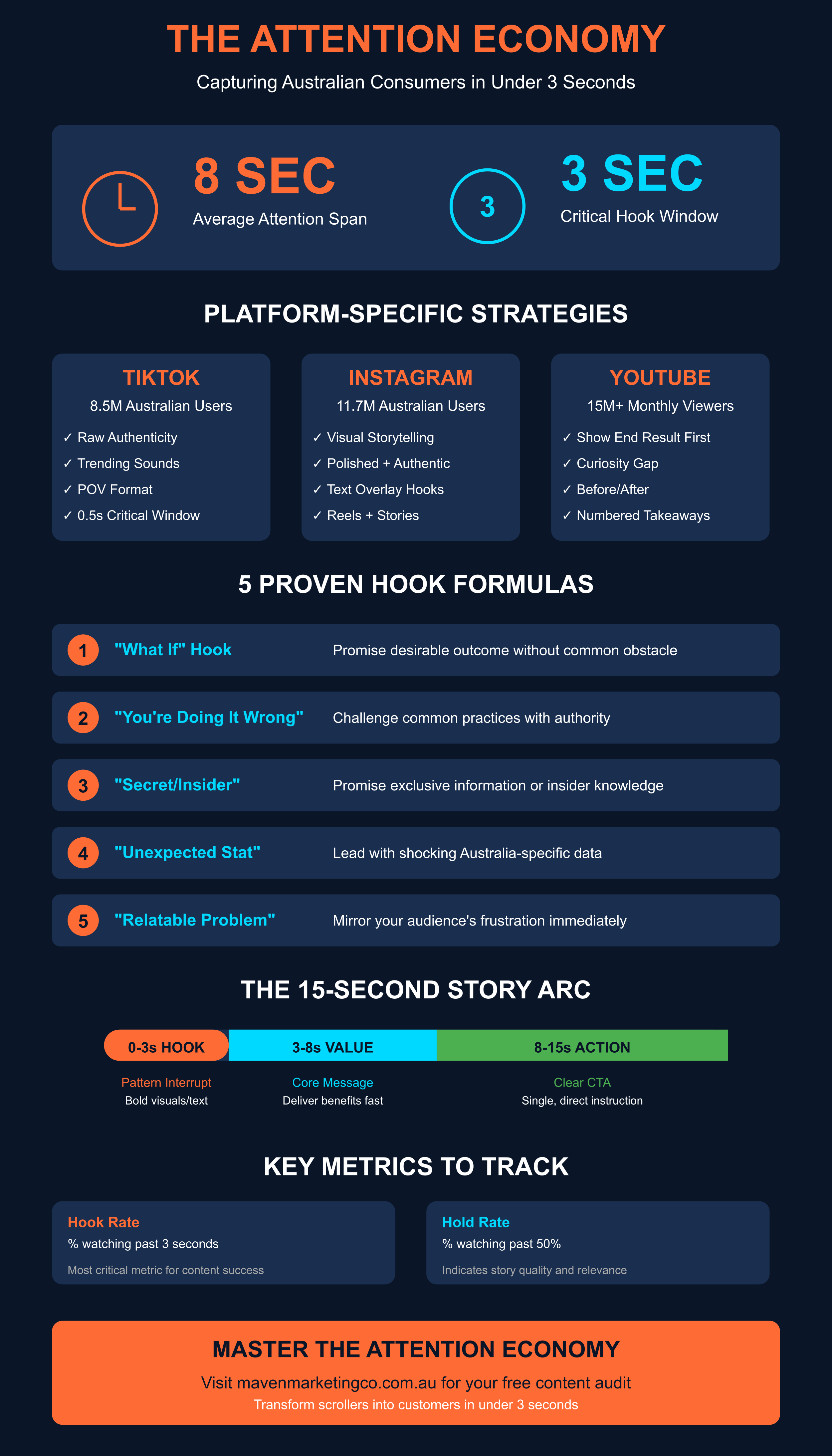 THE ATTENTION ECONOMY

Capturing Australian Consumers in Under 3 Seconds

8 SEC
Average Attention Span

3

3 SEC
Critical Hook Window

PLATFORM-SPECIFIC STRATEGIES

TIKTOK
8.5M Australian Users
✓ Raw Authenticity
✓ Trending Sounds
✓ POV Format
✓ 0.5s Critical Window

INSTAGRAM
11.7M Australian Users
✓ Visual Storytelling
✓ Polished + Authentic
✓ Text Overlay Hooks
✓ Reels + Stories

YOUTUBE
15M+ Monthly Viewers
✓ Show End Result First
✓ Curiosity Gap
✓ Before/After
✓ Numbered Takeaways

5 PROVEN HOOK FORMULAS

1 "What If" Hook Promise desirable outcome without common obstacle

2 "You're Doing It Wrong" Challenge common practices with authority

3 "Secret/Insider" Promise exclusive information or insider knowledge

4 "Unexpected Stat" Lead with shocking Australia-specific data

5 "Relatable Problem" Mirror your audience's frustration immediately

THE 15-SECOND STORY ARC

0-3s HOOK
Pattern Interrupt
Bold visuals/text

3-8s VALUE
Core Message
Deliver benefits fast

8-15s ACTION
Clear CTA
Single, direct instruction

KEY METRICS TO TRACK

Hook Rate
% watching past 3 seconds
Most critical metric for content success

Hold Rate
% watching past 50%
Indicates story quality and relevance

MASTER THE ATTENTION ECONOMY
Visit mavenmarketingco.com.au for your free content audit
Transform scrollers into customers in under 3 seconds