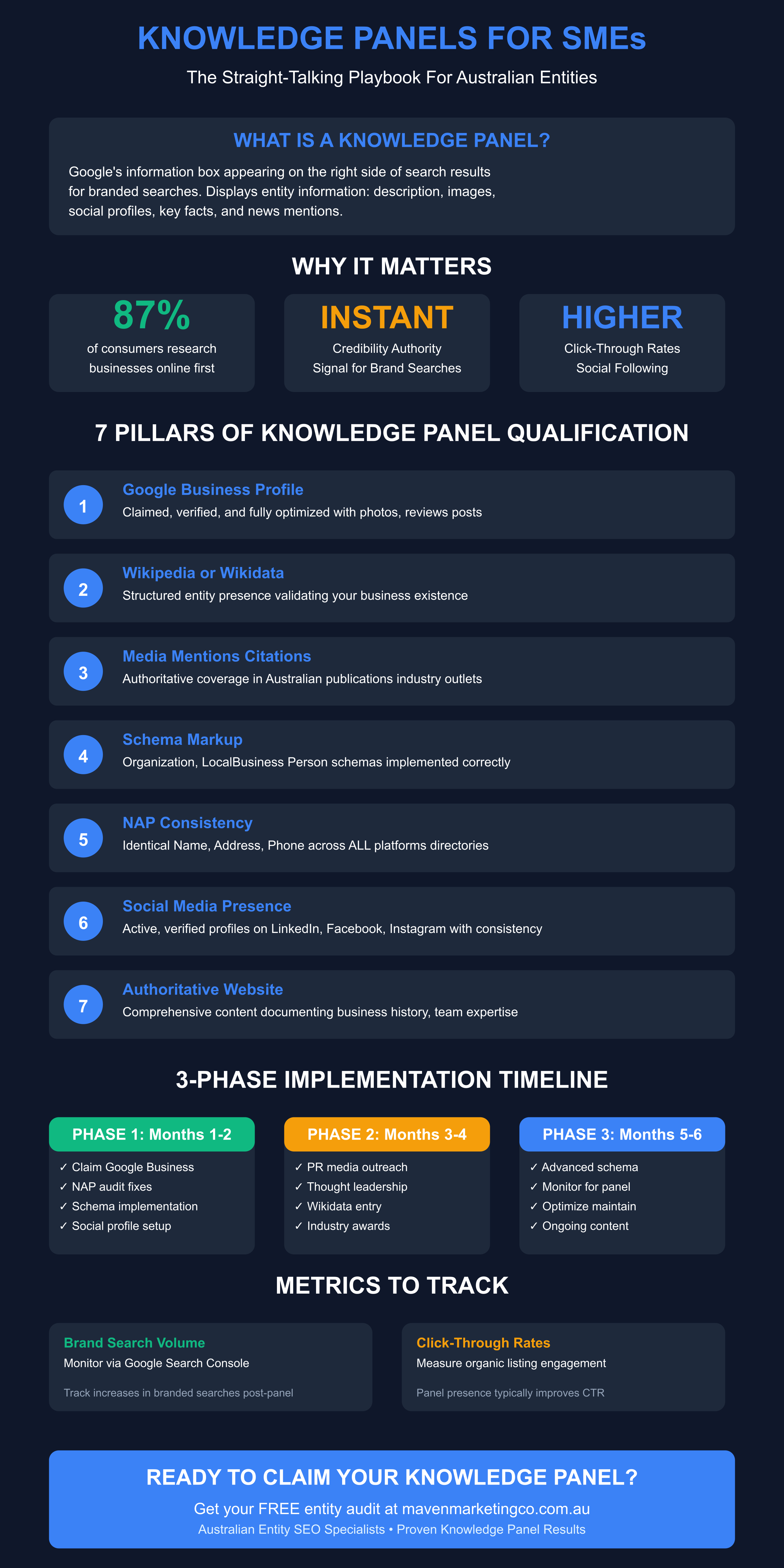 KNOWLEDGE PANELS FOR SMEs

The Straight-Talking Playbook For Australian Entities

WHAT IS A KNOWLEDGE PANEL?

Google's information box appearing on the right side of search results for branded searches. Displays entity information: description, images, social profiles, key facts, and news mentions.

WHY IT MATTERS

87%
of consumers research businesses online first

INSTANT
Credibility Authority Signal for Brand Searches

HIGHER
Click-Through Rates Social Following

7 PILLARS OF KNOWLEDGE PANEL QUALIFICATION

1
Google Business Profile
Claimed, verified, and fully optimized with photos, reviews posts

2
Wikipedia or Wikidata
Structured entity presence validating your business existence

3
Media Mentions Citations
Authoritative coverage in Australian publications industry outlets

4
Schema Markup
Organization, LocalBusiness Person schemas implemented correctly

5
NAP Consistency
Identical Name, Address, Phone across ALL platforms directories

6
Social Media Presence
Active, verified profiles on LinkedIn, Facebook, Instagram with consistency

7
Authoritative Website
Comprehensive content documenting business history, team expertise

3-PHASE IMPLEMENTATION TIMELINE

PHASE 1: Months 1-2
✓ Claim Google Business
✓ NAP audit fixes
✓ Schema implementation
✓ Social profile setup

PHASE 2: Months 3-4
✓ PR media outreach
✓ Thought leadership
✓ Wikidata entry
✓ Industry awards

PHASE 3: Months 5-6
✓ Advanced schema
✓ Monitor for panel
✓ Optimize maintain
✓ Ongoing content

METRICS TO TRACK

Brand Search Volume
Monitor via Google Search Console
Track increases in branded searches post-panel

Click-Through Rates
Measure organic listing engagement
Panel presence typically improves CTR

READY TO CLAIM YOUR KNOWLEDGE PANEL?
Get your FREE entity audit at mavenmarketingco.com.au
Australian Entity SEO Specialists • Proven Knowledge Panel Results