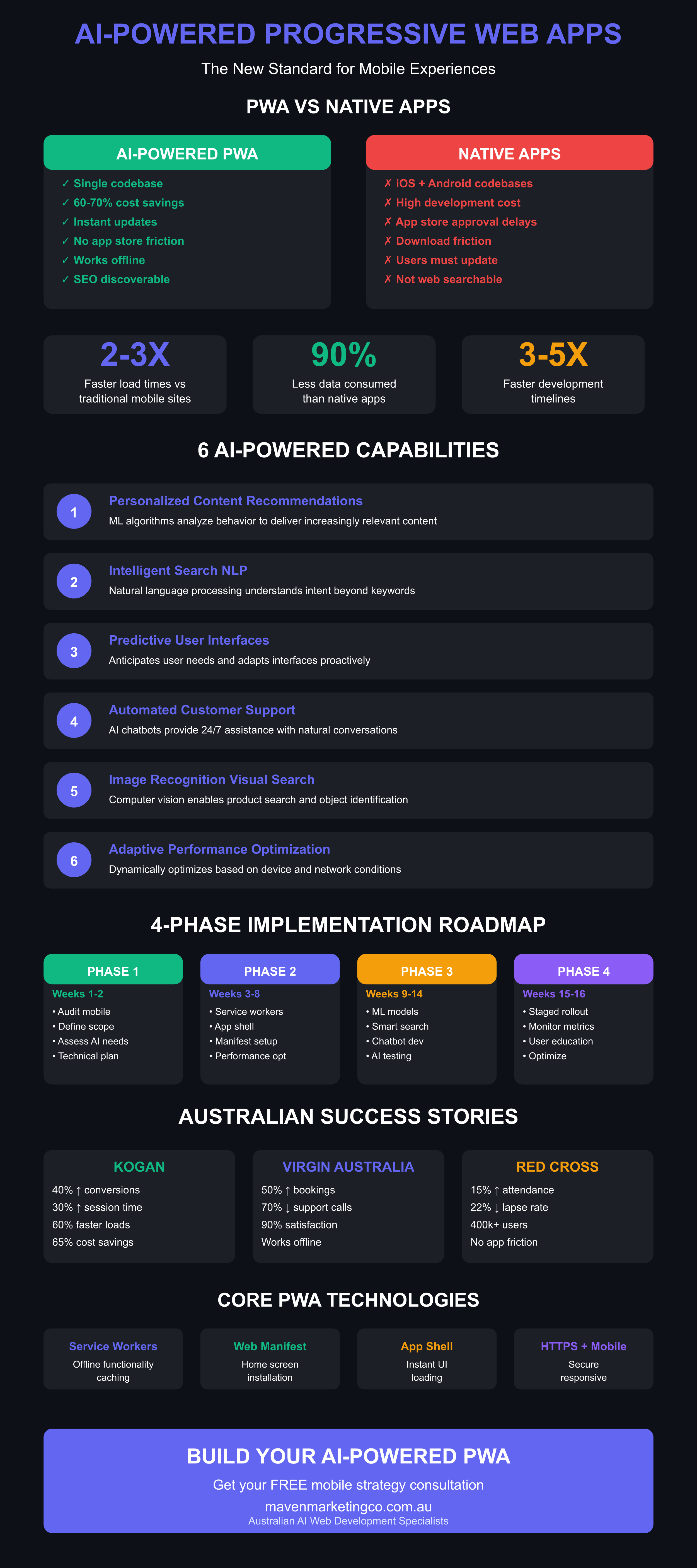 AI-POWERED PROGRESSIVE WEB APPS

The New Standard for Mobile Experiences

PWA VS NATIVE APPS

AI-POWERED PWA
✓ Single codebase
✓ 60-70% cost savings
✓ Instant updates
✓ No app store friction
✓ Works offline
✓ SEO discoverable

NATIVE APPS
✗ iOS + Android codebases
✗ High development cost
✗ App store approval delays
✗ Download friction
✗ Users must update
✗ Not web searchable

2-3X
Faster load times vs traditional mobile sites

90%
Less data consumed than native apps

3-5X
Faster development timelines

6 AI-POWERED CAPABILITIES

1 Personalized Content Recommendations
ML algorithms analyze behavior to deliver increasingly relevant content

2 Intelligent Search NLP
Natural language processing understands intent beyond keywords

3 Predictive User Interfaces
Anticipates user needs and adapts interfaces proactively

4 Automated Customer Support
AI chatbots provide 24/7 assistance with natural conversations

5 Image Recognition Visual Search
Computer vision enables product search and object identification

6 Adaptive Performance Optimization
Dynamically optimizes based on device and network conditions

4-PHASE IMPLEMENTATION ROADMAP

PHASE 1
Weeks 1-2
• Audit mobile
• Define scope
• Assess AI needs
• Technical plan

PHASE 2
Weeks 3-8
• Service workers
• App shell
• Manifest setup
• Performance opt

PHASE 3
Weeks 9-14
• ML models
• Smart search
• Chatbot dev
• AI testing

PHASE 4
Weeks 15-16
• Staged rollout
• Monitor metrics
• User education
• Optimize

AUSTRALIAN SUCCESS STORIES

KOGAN
40% ↑ conversions
30% ↑ session time
60% faster loads
65% cost savings

VIRGIN AUSTRALIA
50% ↑ bookings
70% ↓ support calls
90% satisfaction
Works offline

RED CROSS
15% ↑ attendance
22% ↓ lapse rate
400k+ users
No app friction

CORE PWA TECHNOLOGIES

Service Workers
Offline functionality caching

Web Manifest
Home screen installation

App Shell
Instant UI loading

HTTPS + Mobile
Secure responsive

BUILD YOUR AI-POWERED PWA
Get your FREE mobile strategy consultation
mavenmarketingco.com.au
Australian AI Web Development Specialists