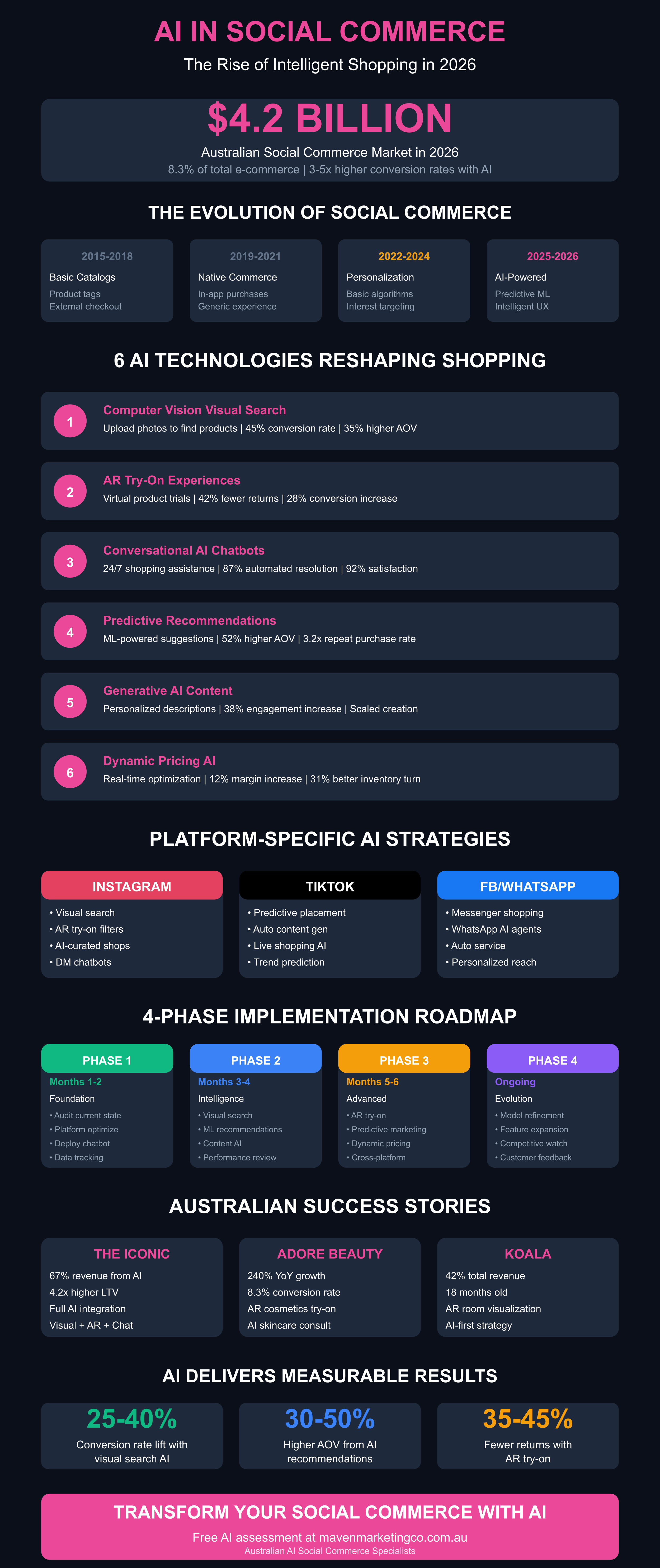 AI IN SOCIAL COMMERCE
The Rise of Intelligent Shopping in 2026

$4.2 BILLION
Australian Social Commerce Market in 2026
8.3% of total e-commerce | 3-5x higher conversion rates with AI

THE EVOLUTION OF SOCIAL COMMERCE

2015-2018
Basic Catalogs
Product tags
External checkout

2019-2021
Native Commerce
In-app purchases
Generic experience

2022-2024
Personalization
Basic algorithms
Interest targeting

2025-2026
AI-Powered
Predictive ML
Intelligent UX

6 AI TECHNOLOGIES RESHAPING SHOPPING

1
Computer Vision Visual Search
Upload photos to find products | 45% conversion rate | 35% higher AOV

2
AR Try-On Experiences
Virtual product trials | 42% fewer returns | 28% conversion increase

3
Conversational AI Chatbots
24/7 shopping assistance | 87% automated resolution | 92% satisfaction

4
Predictive Recommendations
ML-powered suggestions | 52% higher AOV | 3.2x repeat purchase rate

5
Generative AI Content
Personalized descriptions | 38% engagement increase | Scaled creation

6
Dynamic Pricing AI
Real-time optimization | 12% margin increase | 31% better inventory turn

PLATFORM-SPECIFIC AI STRATEGIES

INSTAGRAM
• Visual search
• AR try-on filters
• AI-curated shops
• DM chatbots

TIKTOK
• Predictive placement
• Auto content gen
• Live shopping AI
• Trend prediction

FB/WHATSAPP
• Messenger shopping
• WhatsApp AI agents
• Auto service
• Personalized reach

4-PHASE IMPLEMENTATION ROADMAP

PHASE 1
Months 1-2
Foundation
• Audit current state
• Platform optimize
• Deploy chatbot
• Data tracking

PHASE 2
Months 3-4
Intelligence
• Visual search
• ML recommendations
• Content AI
• Performance review

PHASE 3
Months 5-6
Advanced
• AR try-on
• Predictive marketing
• Dynamic pricing
• Cross-platform

PHASE 4
Ongoing
Evolution
• Model refinement
• Feature expansion
• Competitive watch
• Customer feedback

AUSTRALIAN SUCCESS STORIES

THE ICONIC
67% revenue from AI
4.2x higher LTV
Full AI integration
Visual + AR + Chat

ADORE BEAUTY
240% YoY growth
8.3% conversion rate
AR cosmetics try-on
AI skincare consult

KOALA
42% total revenue
18 months old
AR room visualization
AI-first strategy

AI DELIVERS MEASURABLE RESULTS

25-40%
Conversion rate lift with visual search AI

30-50%
Higher AOV from AI recommendations

35-45%
Fewer returns with AR try-on

TRANSFORM YOUR SOCIAL COMMERCE WITH AI
Free AI assessment at mavenmarketingco.com.au
Australian AI Social Commerce Specialists