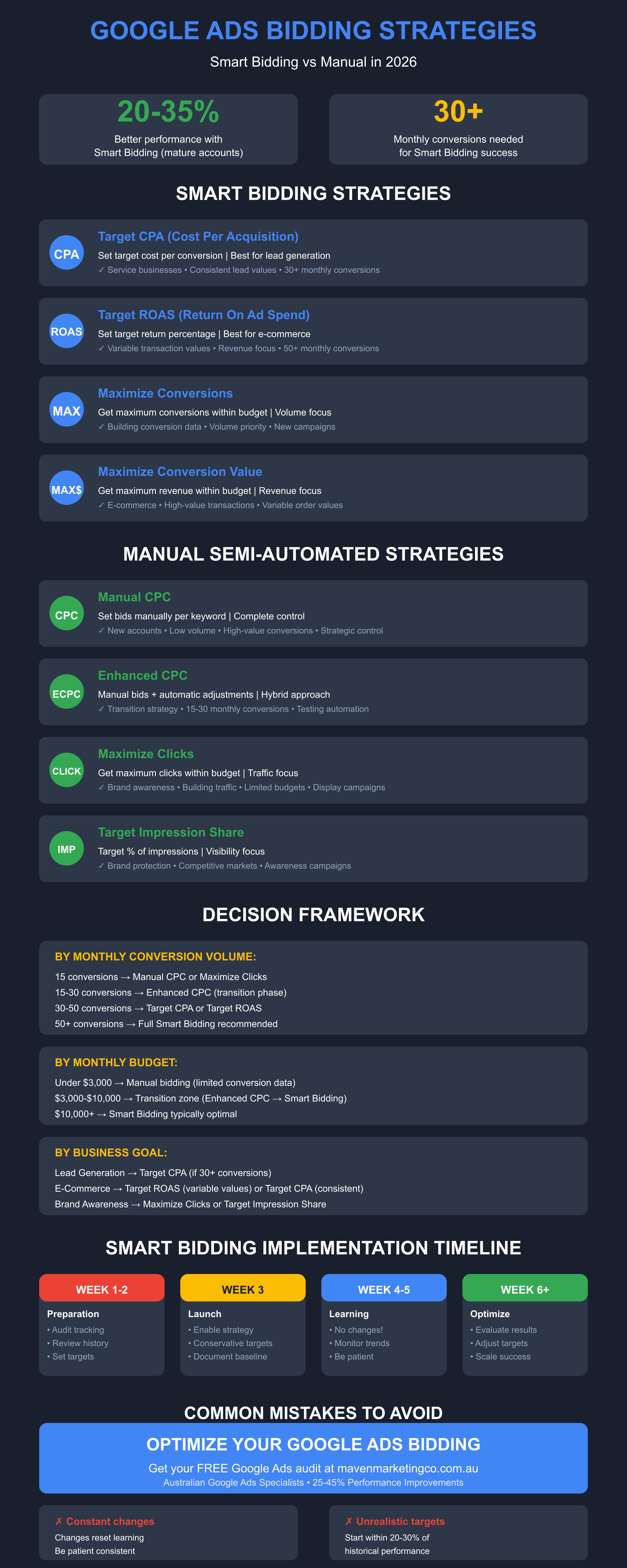 GOOGLE ADS BIDDING STRATEGIES

Smart Bidding vs Manual in 2026

20-35%
Better performance with Smart Bidding (mature accounts)

30+
Monthly conversions needed for Smart Bidding success

SMART BIDDING STRATEGIES

CPA
Target CPA (Cost Per Acquisition)
Set target cost per conversion | Best for lead generation
✓ Service businesses • Consistent lead values • 30+ monthly conversions

ROAS
Target ROAS (Return On Ad Spend)
Set target return percentage | Best for e-commerce
✓ Variable transaction values • Revenue focus • 50+ monthly conversions

MAX
Maximize Conversions
Get maximum conversions within budget | Volume focus
✓ Building conversion data • Volume priority • New campaigns

MAX$
Maximize Conversion Value
Get maximum revenue within budget | Revenue focus
✓ E-commerce • High-value transactions • Variable order values

MANUAL SEMI-AUTOMATED STRATEGIES

CPC
Manual CPC
Set bids manually per keyword | Complete control
✓ New accounts • Low volume • High-value conversions • Strategic control

ECPC
Enhanced CPC
Manual bids + automatic adjustments | Hybrid approach
✓ Transition strategy • 15-30 monthly conversions • Testing automation

CLICK
Maximize Clicks
Get maximum clicks within budget | Traffic focus
✓ Brand awareness • Building traffic • Limited budgets • Display campaigns

IMP
Target Impression Share
Target % of impressions | Visibility focus
✓ Brand protection • Competitive markets • Awareness campaigns

DECISION FRAMEWORK

BY MONTHLY CONVERSION VOLUME:
15 conversions → Manual CPC or Maximize Clicks
15-30 conversions → Enhanced CPC (transition phase)
30-50 conversions → Target CPA or Target ROAS
50+ conversions → Full Smart Bidding recommended

BY MONTHLY BUDGET:
Under $3,000 → Manual bidding (limited conversion data)
$3,000-$10,000 → Transition zone (Enhanced CPC → Smart Bidding)
$10,000+ → Smart Bidding typically optimal

BY BUSINESS GOAL:
Lead Generation → Target CPA (if 30+ conversions)
E-Commerce → Target ROAS (variable values) or Target CPA (consistent)
Brand Awareness → Maximize Clicks or Target Impression Share

SMART BIDDING IMPLEMENTATION TIMELINE

WEEK 1-2
Preparation
• Audit tracking
• Review history
• Set targets

WEEK 3
Launch
• Enable strategy
• Conservative targets
• Document baseline

WEEK 4-5
Learning
• No changes!
• Monitor trends
• Be patient

WEEK 6+
Optimize
• Evaluate results
• Adjust targets
• Scale success

COMMON MISTAKES TO AVOID

OPTIMIZE YOUR GOOGLE ADS BIDDING
Get your FREE Google Ads audit at mavenmarketingco.com.au
Australian Google Ads Specialists • 25-45% Performance Improvements

✗ Constant changes
Changes reset learning
Be patient consistent

✗ Unrealistic targets
Start within 20-30% of historical performance