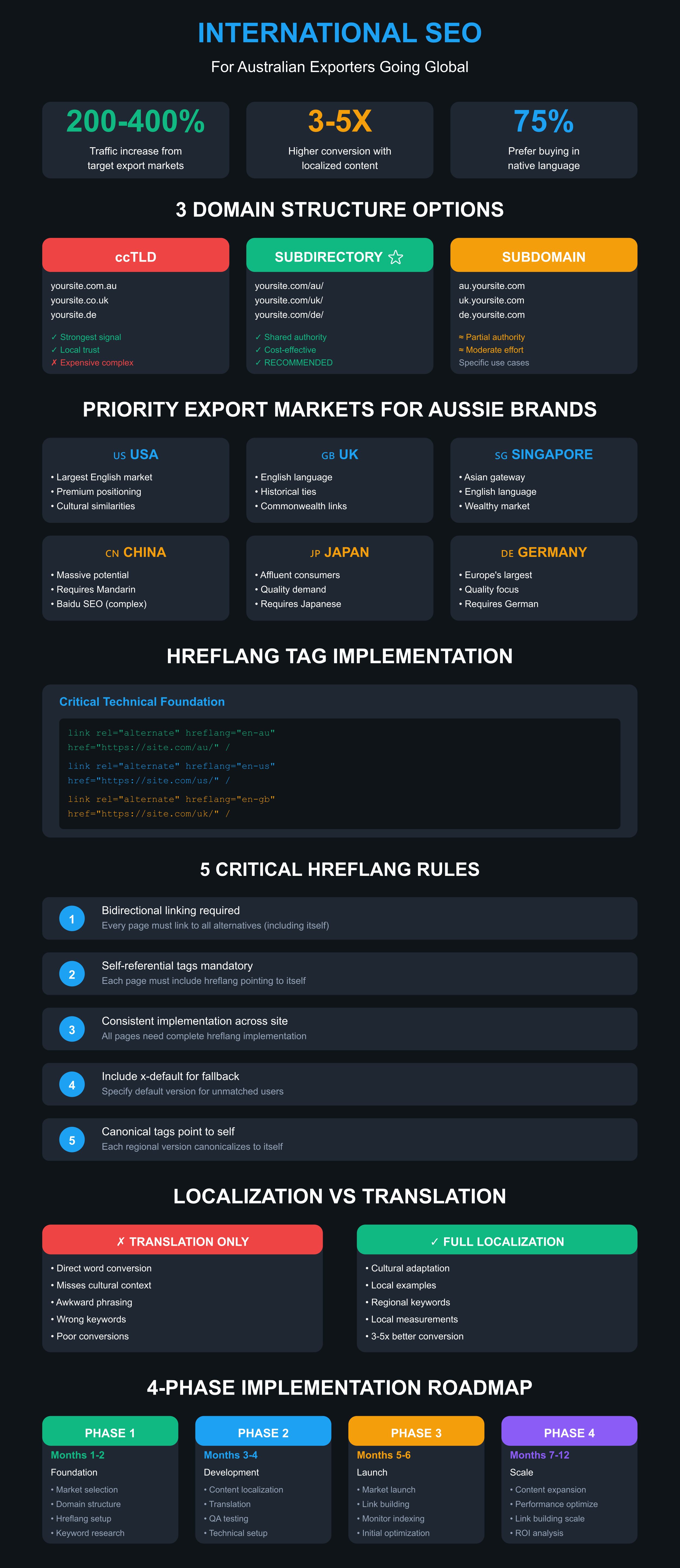 INTERNATIONAL SEO

For Australian Exporters Going Global

200-400%
Traffic increase from target export markets

3-5X
Higher conversion with localized content

75%
Prefer buying in native language

3 DOMAIN STRUCTURE OPTIONS

ccTLD
yoursite.com.au
yoursite.co.uk
yoursite.de
✓ Strongest signal
✓ Local trust
✗ Expensive complex

SUBDIRECTORY ☆
yoursite.com/au/
yoursite.com/uk/
yoursite.com/de/
✓ Shared authority
✓ Cost-effective
✓ RECOMMENDED

SUBDOMAIN
au.yoursite.com
uk.yoursite.com
de.yoursite.com
≈ Partial authority
≈ Moderate effort
Specific use cases

PRIORITY EXPORT MARKETS FOR AUSSIE BRANDS

US USA
• Largest English market
• Premium positioning
• Cultural similarities

GB UK
• English language
• Historical ties
• Commonwealth links

SG SINGAPORE
• Asian gateway
• English language
• Wealthy market

CN CHINA
• Massive potential
• Requires Mandarin
• Baidu SEO (complex)

JP JAPAN
• Affluent consumers
• Quality demand
• Requires Japanese

DE GERMANY
• Europe's largest
• Quality focus
• Requires German

HREFLANG TAG IMPLEMENTATION

Critical Technical Foundation

link rel="alternate" hreflang="en-au" href="https://site.com/au/" /
link rel="alternate" hreflang="en-us" href="https://site.com/us/" /
link rel="alternate" hreflang="en-gb" href="https://site.com/uk/" /

5 CRITICAL HREFLANG RULES

1 Bidirectional linking required
Every page must link to all alternatives (including itself)

2 Self-referential tags mandatory
Each page must include hreflang pointing to itself

3 Consistent implementation across site
All pages need complete hreflang implementation

4 Include x-default for fallback
Specify default version for unmatched users

5 Canonical tags point to self
Each regional version canonicalizes to itself

LOCALIZATION VS TRANSLATION

✗ TRANSLATION ONLY
• Direct word conversion
• Misses cultural context
• Awkward phrasing
• Wrong keywords
• Poor conversions

✓ FULL LOCALIZATION
• Cultural adaptation
• Local examples
• Regional keywords
• Local measurements
• 3-5x better conversion

4-PHASE IMPLEMENTATION ROADMAP

PHASE 1
Months 1-2
Foundation
• Market selection
• Domain structure
• Hreflang setup
• Keyword research

PHASE 2
Months 3-4
Development
• Content localization
• Translation
• QA testing
• Technical setup

PHASE 3
Months 5-6
Launch
• Market launch
• Link building
• Monitor indexing
• Initial optimization

PHASE 4
Months 7-12
Scale
• Content expansion
• Performance optimize
• Link building scale
• ROI analysis