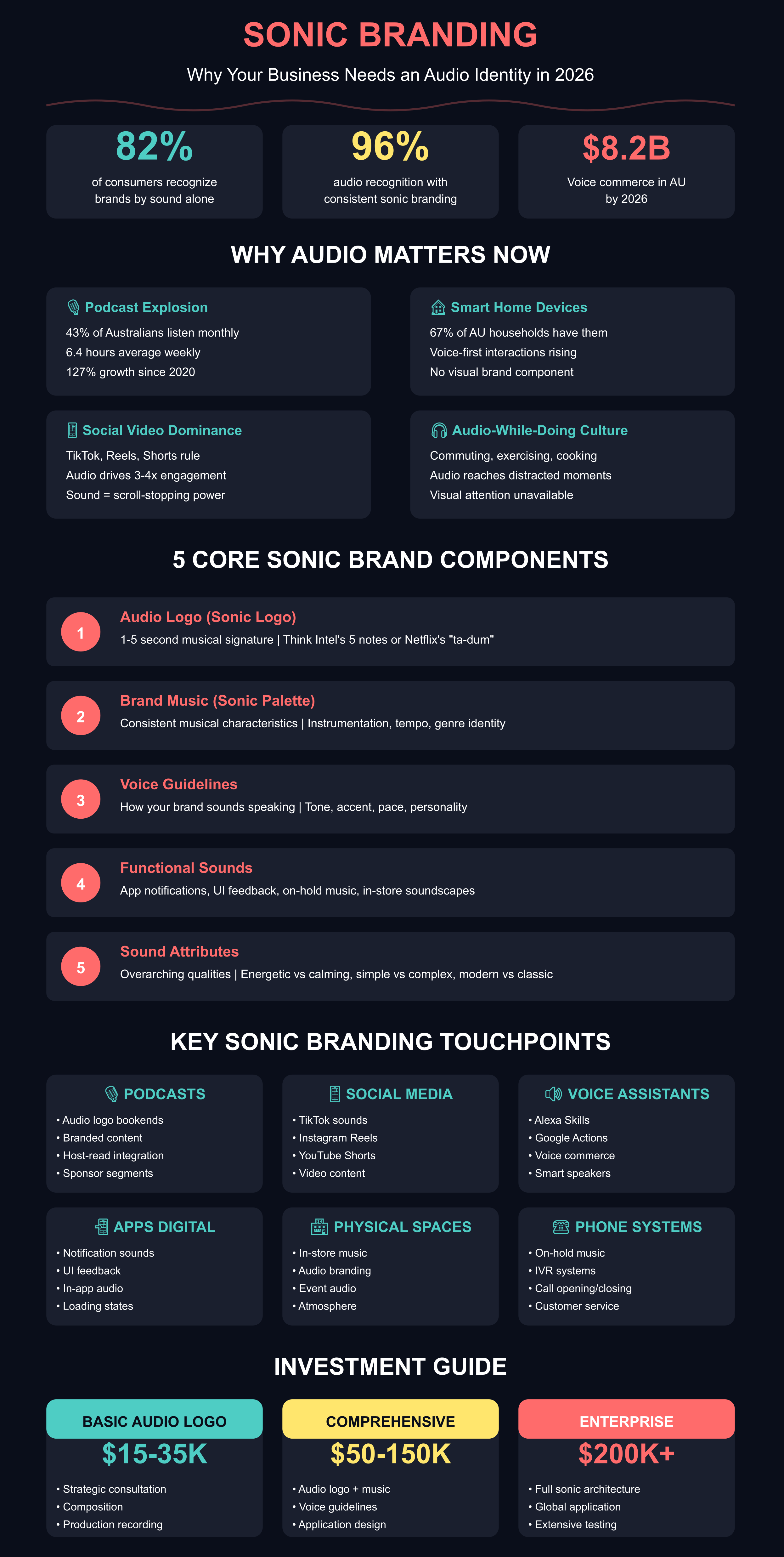 SONIC BRANDING

Why Your Business Needs an Audio Identity in 2026

82%
of consumers recognize brands by sound alone

96%
audio recognition with consistent sonic branding

$8.2B
Voice commerce in AU by 2026

WHY AUDIO MATTERS NOW

Podcast Explosion
43% of Australians listen monthly
6.4 hours average weekly
127% growth since 2020

Smart Home Devices
67% of AU households have them
Voice-first interactions rising
No visual brand component

Social Video Dominance
TikTok, Reels, Shorts rule
Audio drives 3-4x engagement
Sound = scroll-stopping power

Audio-While-Doing Culture
Commuting, exercising, cooking
Audio reaches distracted moments
Visual attention unavailable

5 CORE SONIC BRAND COMPONENTS

1
Audio Logo (Sonic Logo)
1-5 second musical signature | Think Intel's 5 notes or Netflix's "ta-dum"

2
Brand Music (Sonic Palette)
Consistent musical characteristics | Instrumentation, tempo, genre identity

3
Voice Guidelines
How your brand sounds speaking | Tone, accent, pace, personality

4
Functional Sounds
App notifications, UI feedback, on-hold music, in-store soundscapes

5
Sound Attributes
Overarching qualities | Energetic vs calming, simple vs complex, modern vs classic

KEY SONIC BRANDING TOUCHPOINTS

PODCASTS
• Audio logo bookends
• Branded content
• Host-read integration
• Sponsor segments

SOCIAL MEDIA
• TikTok sounds
• Instagram Reels
• YouTube Shorts
• Video content

VOICE ASSISTANTS
• Alexa Skills
• Google Actions
• Voice commerce
• Smart speakers

APPS DIGITAL
• Notification sounds
• UI feedback
• In-app audio
• Loading states

PHYSICAL SPACES
• In-store music
• Audio branding
• Event audio
• Atmosphere

PHONE SYSTEMS
• On-hold music
• IVR systems
• Call opening/closing
• Customer service

INVESTMENT GUIDE

BASIC AUDIO LOGO
$15-35K
• Strategic consultation
• Composition
• Production recording

COMPREHENSIVE
$50-150K
• Audio logo + music
• Voice guidelines
• Application design

ENTERPRISE
$200K+
• Full sonic architecture
• Global application
• Extensive testing