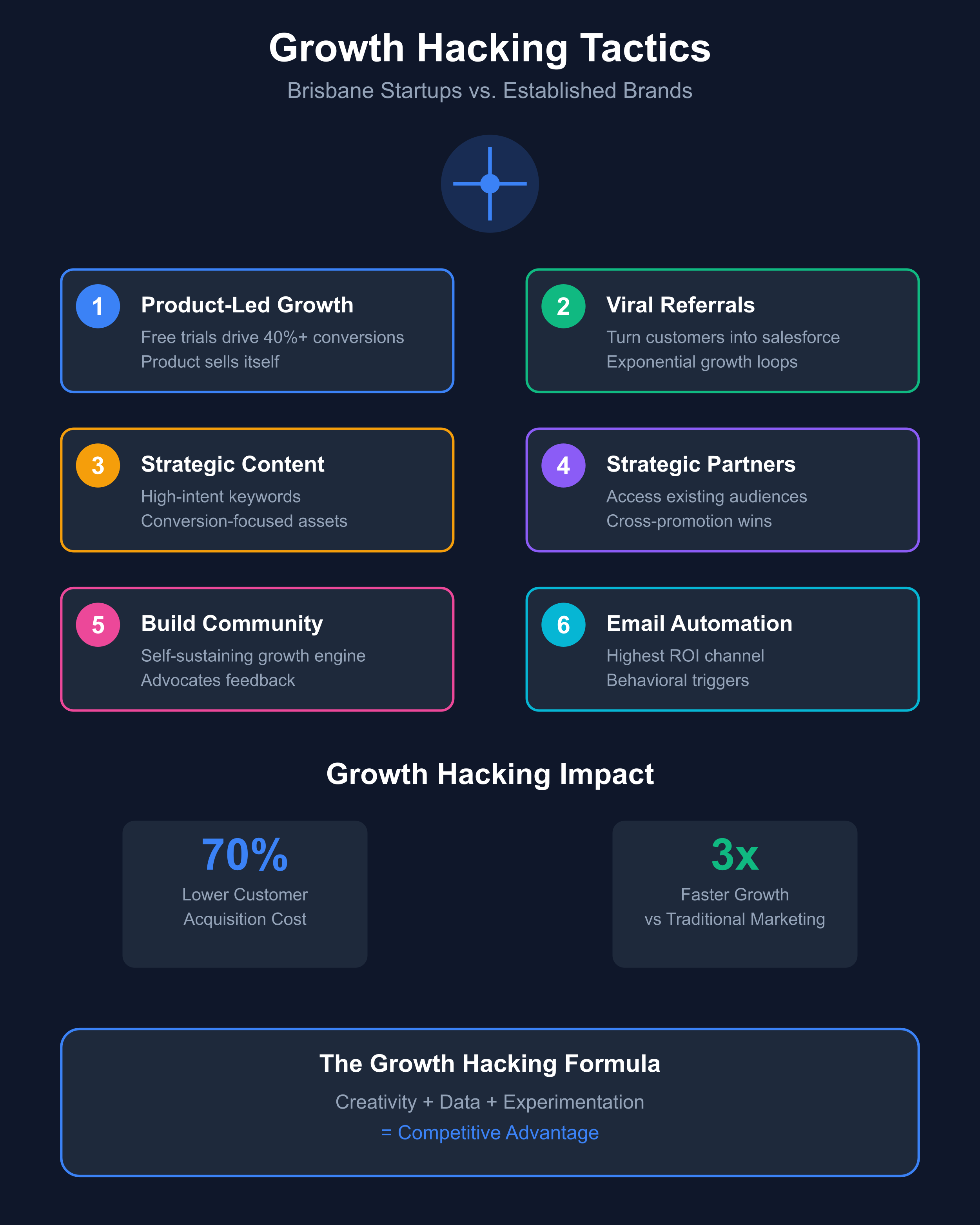 Growth Hacking Tactics

Brisbane Startups vs. Established Brands

1 Product-Led Growth
Free trials drive 40%+ conversions
Product sells itself

2 Viral Referrals
Turn customers into salesforce
Exponential growth loops

3 Strategic Content
High-intent keywords
Conversion-focused assets

4 Strategic Partners
Access existing audiences
Cross-promotion wins

5 Build Community
Self-sustaining growth engine
Advocates feedback

6 Email Automation
Highest ROI channel
Behavioral triggers

Growth Hacking Impact

70%
Lower Customer Acquisition Cost

3x
Faster Growth vs Traditional Marketing

The Growth Hacking Formula

Creativity + Data + Experimentation
= Competitive Advantage