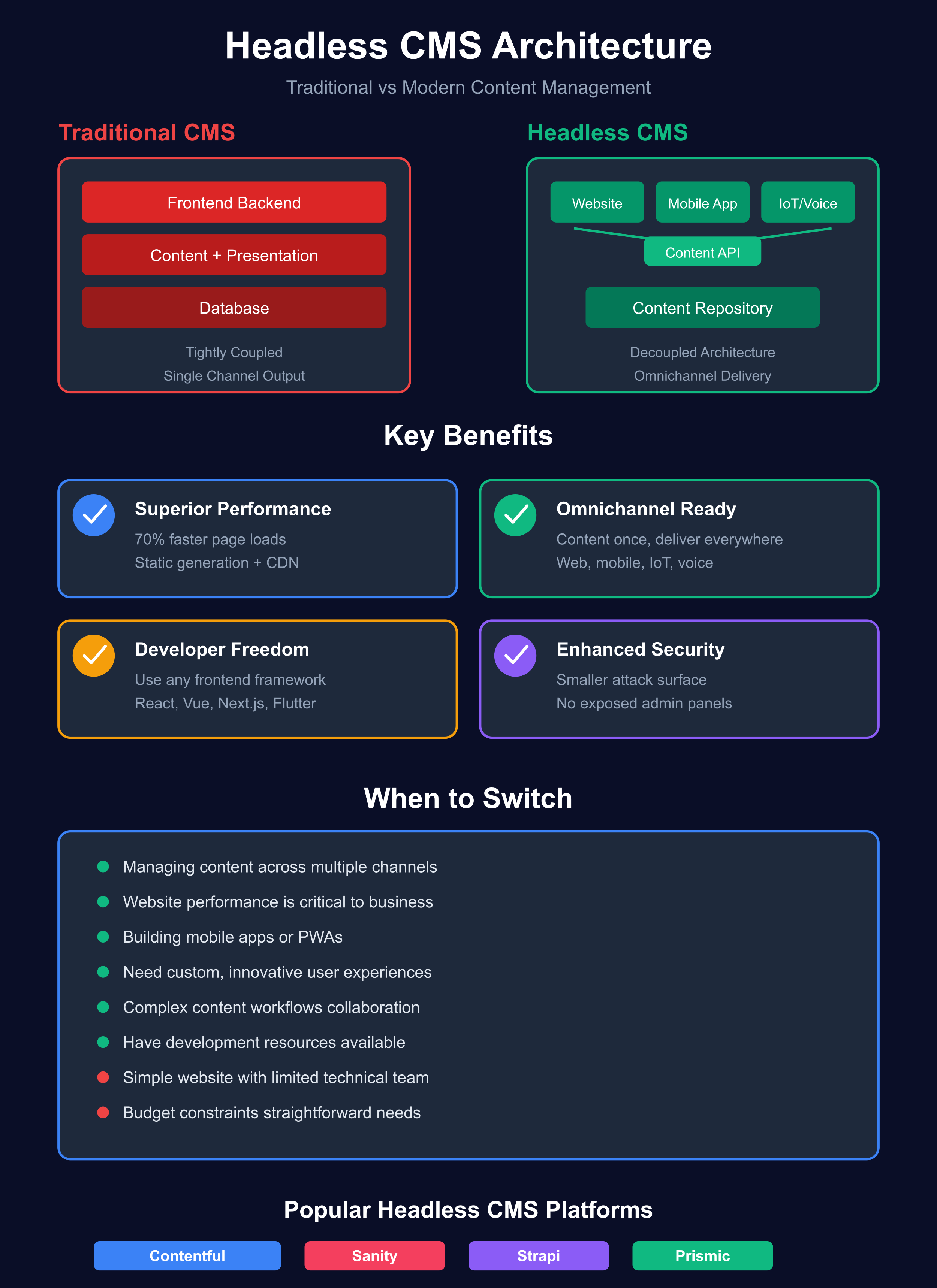 Headless CMS Architecture

Traditional vs Modern Content Management

Traditional CMS

Frontend Backend

Content + Presentation

Database

Tightly Coupled
Single Channel Output

Headless CMS

Website

Mobile App

IoT/Voice

Content API

Content Repository

Decoupled Architecture
Omnichannel Delivery

Key Benefits

Superior Performance
70% faster page loads
Static generation + CDN

Omnichannel Ready
Content once, deliver everywhere
Web, mobile, IoT, voice

Developer Freedom
Use any frontend framework
React, Vue, Next.js, Flutter

Enhanced Security
Smaller attack surface
No exposed admin panels

When to Switch

Managing content across multiple channels

Website performance is critical to business

Building mobile apps or PWAs

Need custom, innovative user experiences

Complex content workflows collaboration

Have development resources available

Simple website with limited technical team

Budget constraints straightforward needs

Popular Headless CMS Platforms

Contentful

Sanity

Strapi

Prismic