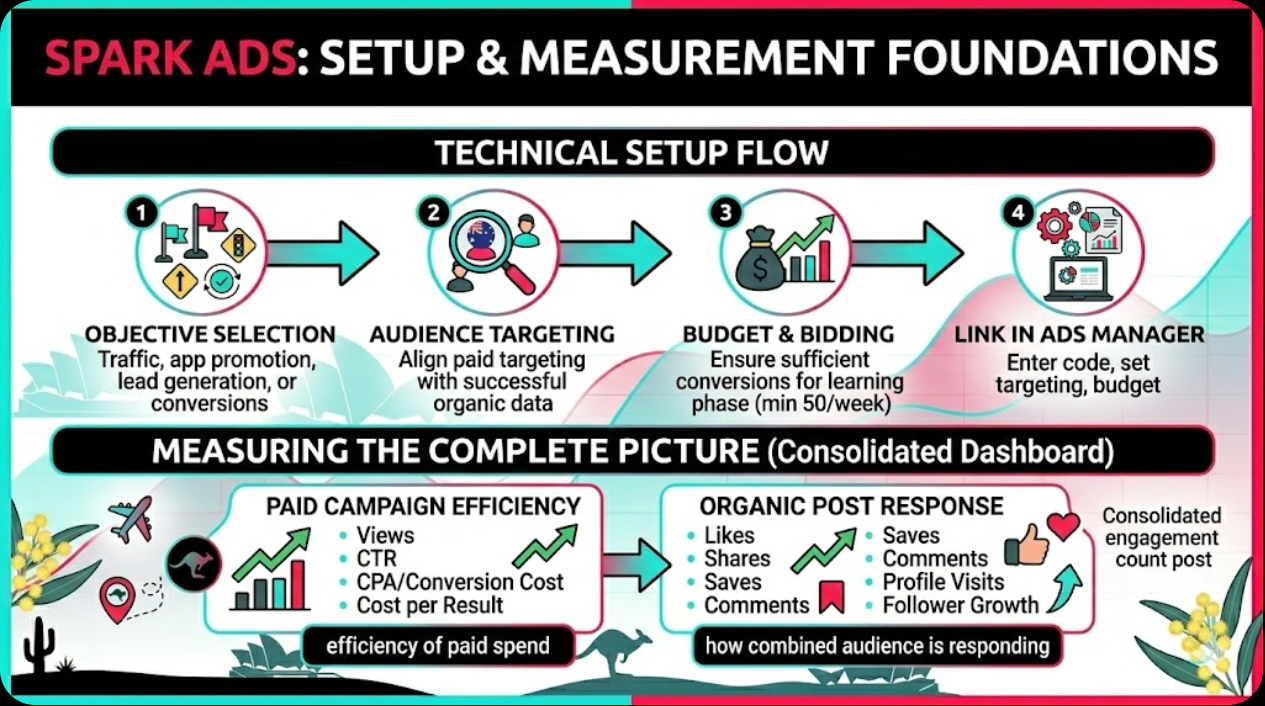 SPARK ADS: SETUP & MEASUREMENT FOUNDATIONS

TECHNICAL SETUP FLOW

1
OBJECTIVE SELECTION
Traffic, app promotion, lead generation, or conversions

2
AUDIENCE TARGETING
Align paid targeting with successful organic data

3
BUDGET & BIDDING
Ensure sufficient conversions for learning phase (min 50/week)

4
LINK IN ADS MANAGER
Enter code, set targeting, budget

MEASURING THE COMPLETE PICTURE (Consolidated Dashboard)

PAID CAMPAIGN EFFICIENCY
• Views
• CTR
• CPA/Conversion Cost
• Cost per Result
efficiency of paid spend

ORGANIC POST RESPONSE
• Likes
• Shares
• Saves
• Comments
• Saves
• Comments
• Profile Visits
• Follower Growth
how combined audience is responding

Consolidated engagement count post