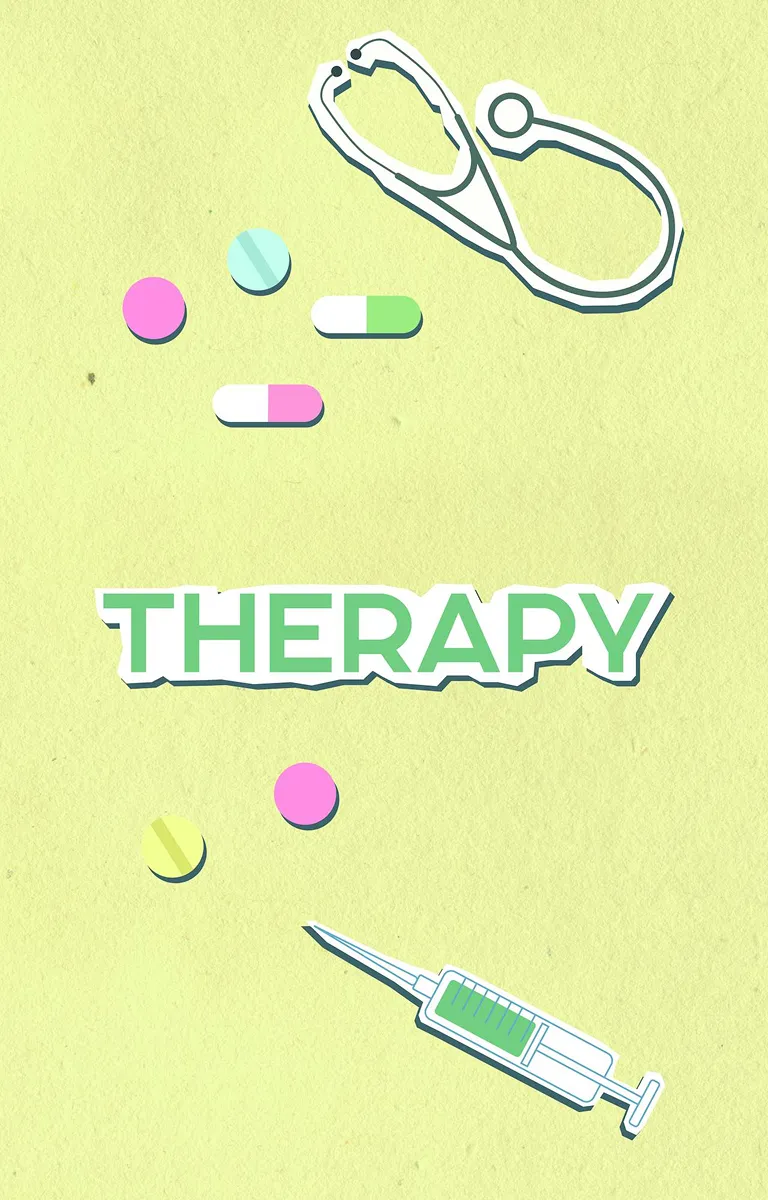 THERAPY