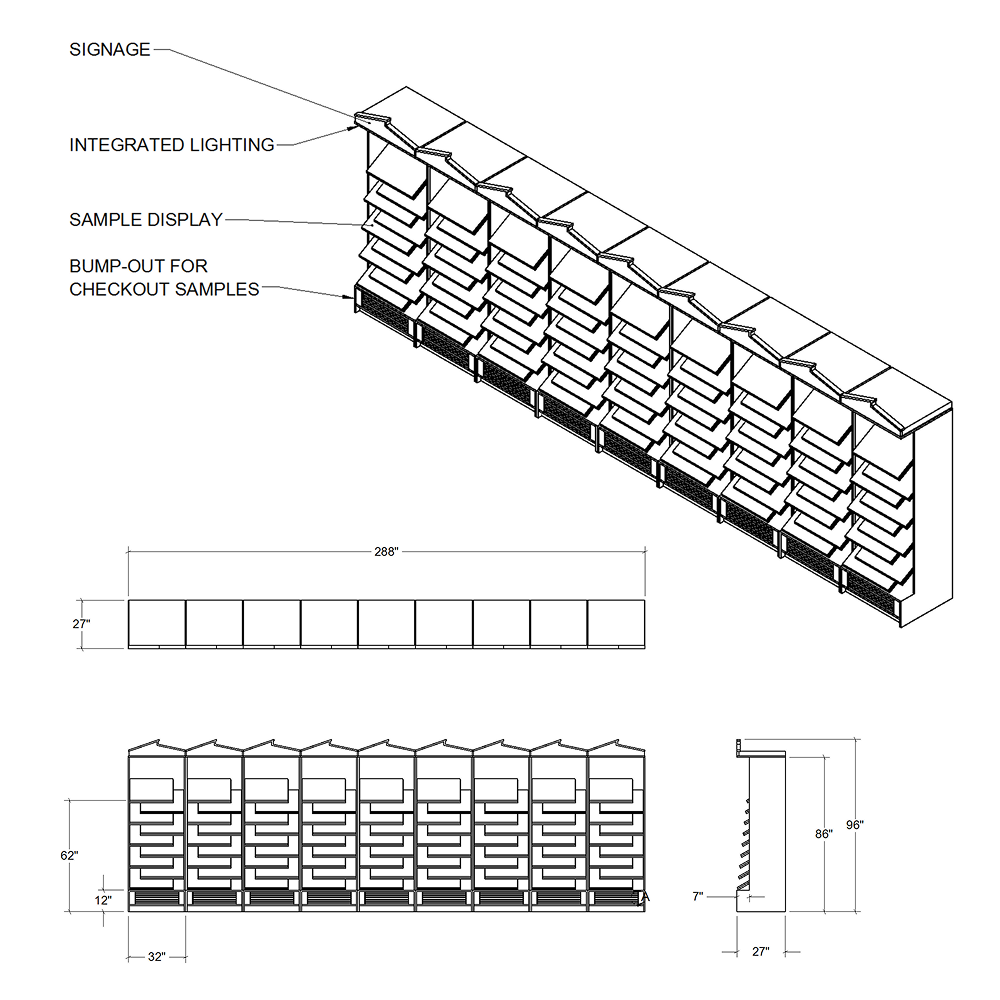 SIGNAGE

INTEGRATED LIGHTING

SAMPLE DISPLAY

BUMP-OUT FOR CHECKOUT SAMPLES

288"

27"

62"

12"

32"

7"

86"

96"

27"