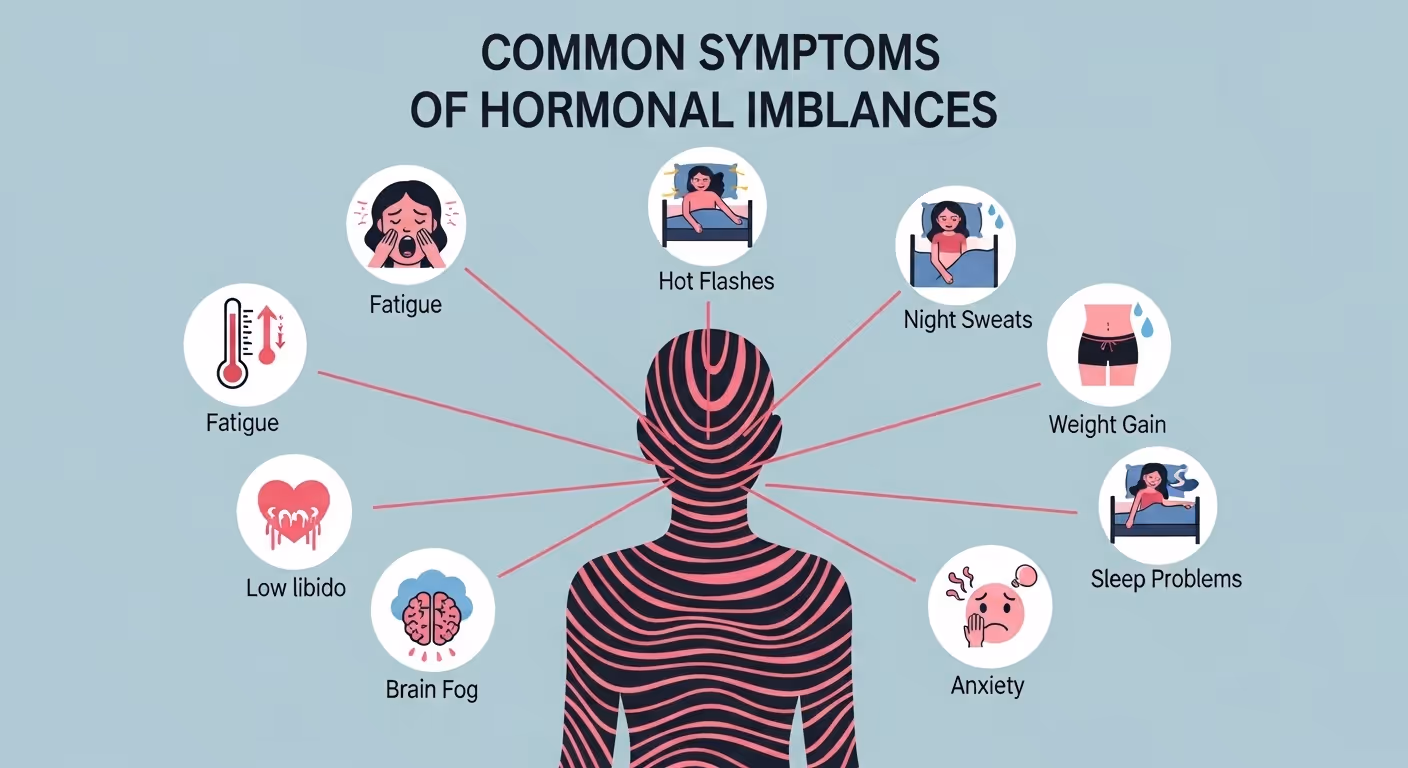 COMMON SYMPTOMS OF HORMONAL IMBLANCES

Fatigue

Hot Flashes

Night Sweats

Fatigue

Weight Gain

Low libido

Sleep Problems

Brain Fog

Anxiety