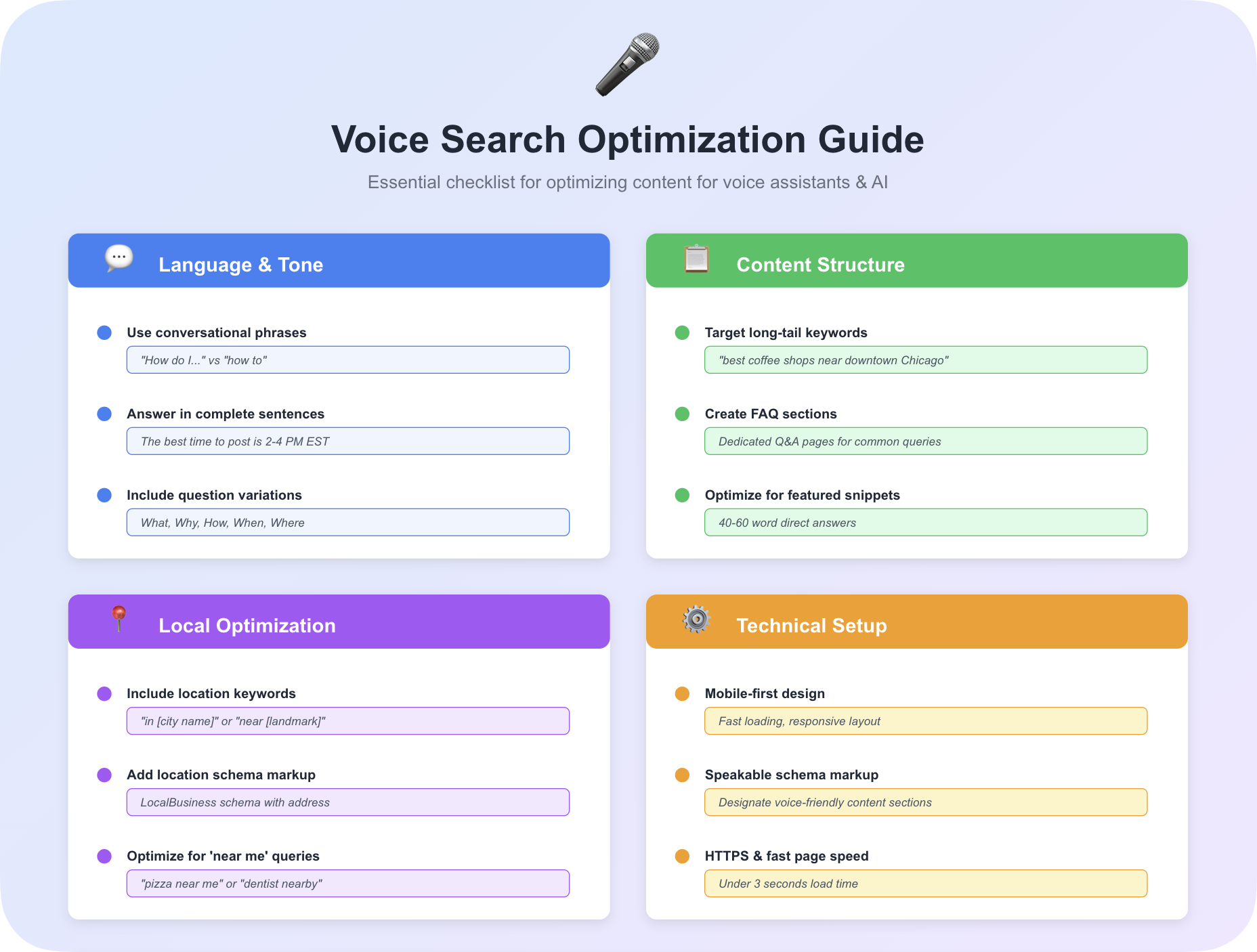 Voice Search Optimization Guide

Essential checklist for optimizing content for voice assistants & AI

Language & Tone

Use conversational phrases

"How do I..." vs "how to"

Answer in complete sentences

The best time to post is 2-4 PM EST

Include question variations

What, Why, How, When, Where

Content Structure

Target long-tail keywords

"best coffee shops near downtown Chicago"

Create FAQ sections

Dedicated Q&A pages for common queries

Optimize for featured snippets

40-60 word direct answers

Local Optimization

Include location keywords

"in [city name]" or "near [landmark]"

Add location schema markup

LocalBusiness schema with address

Optimize for 'near me' queries

"pizza near me" or "dentist nearby"

Technical Setup

Mobile-first design

Fast loading, responsive layout

Speakable schema markup

Designate voice-friendly content sections

HTTPS & fast page speed

Under 3 seconds load time