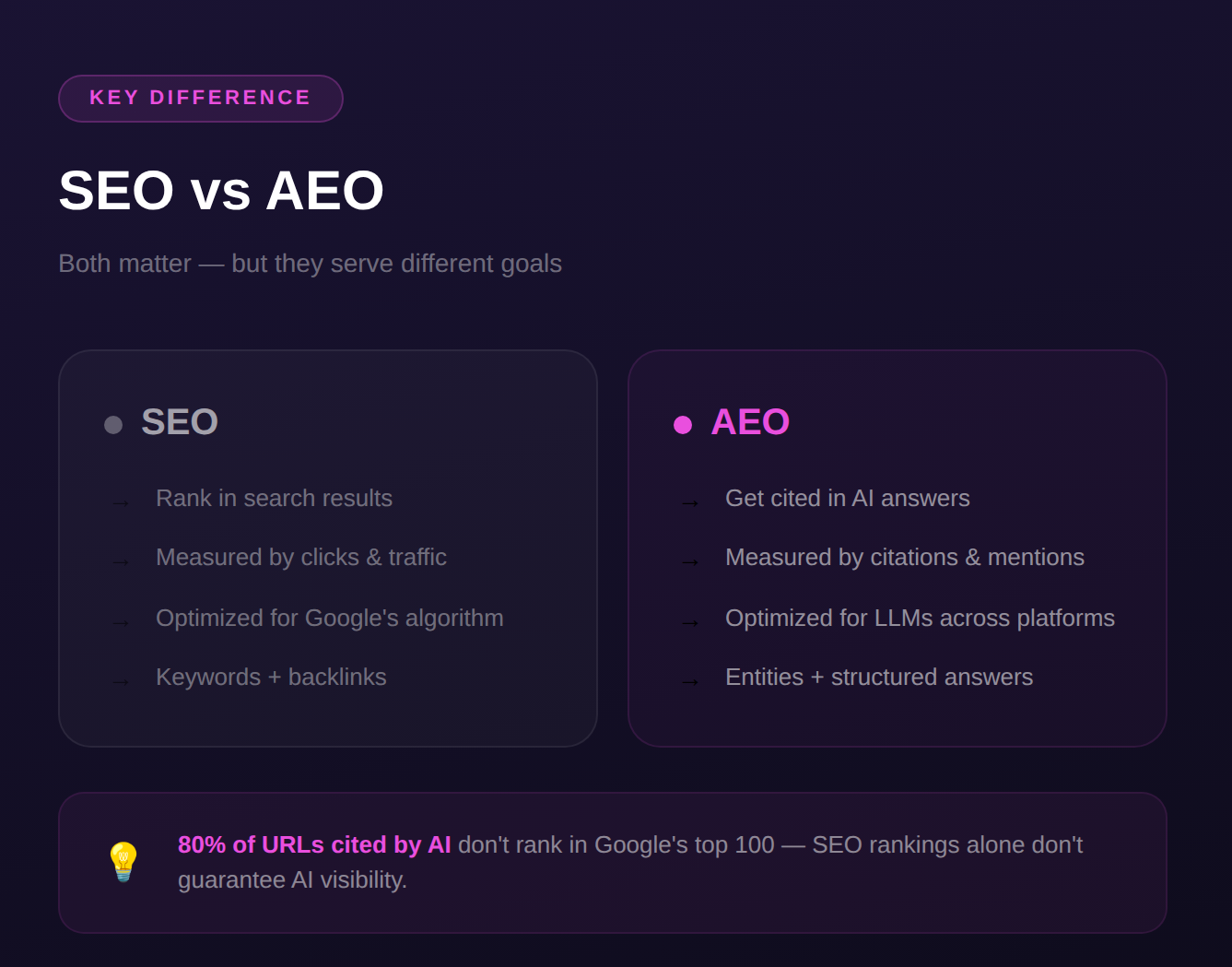 KEY DIFFERENCE

SEO vs AEO

Both matter — but they serve different goals

SEO

→ Rank in search results

→ Measured by clicks & traffic

→ Optimized for Google's algorithm

→ Keywords + backlinks

AEO

→ Get cited in AI answers

→ Measured by citations & mentions

→ Optimized for LLMs across platforms

→ Entities + structured answers

💡 80% of URLs cited by AI don't rank in Google's top 100 — SEO rankings alone don't guarantee AI visibility.