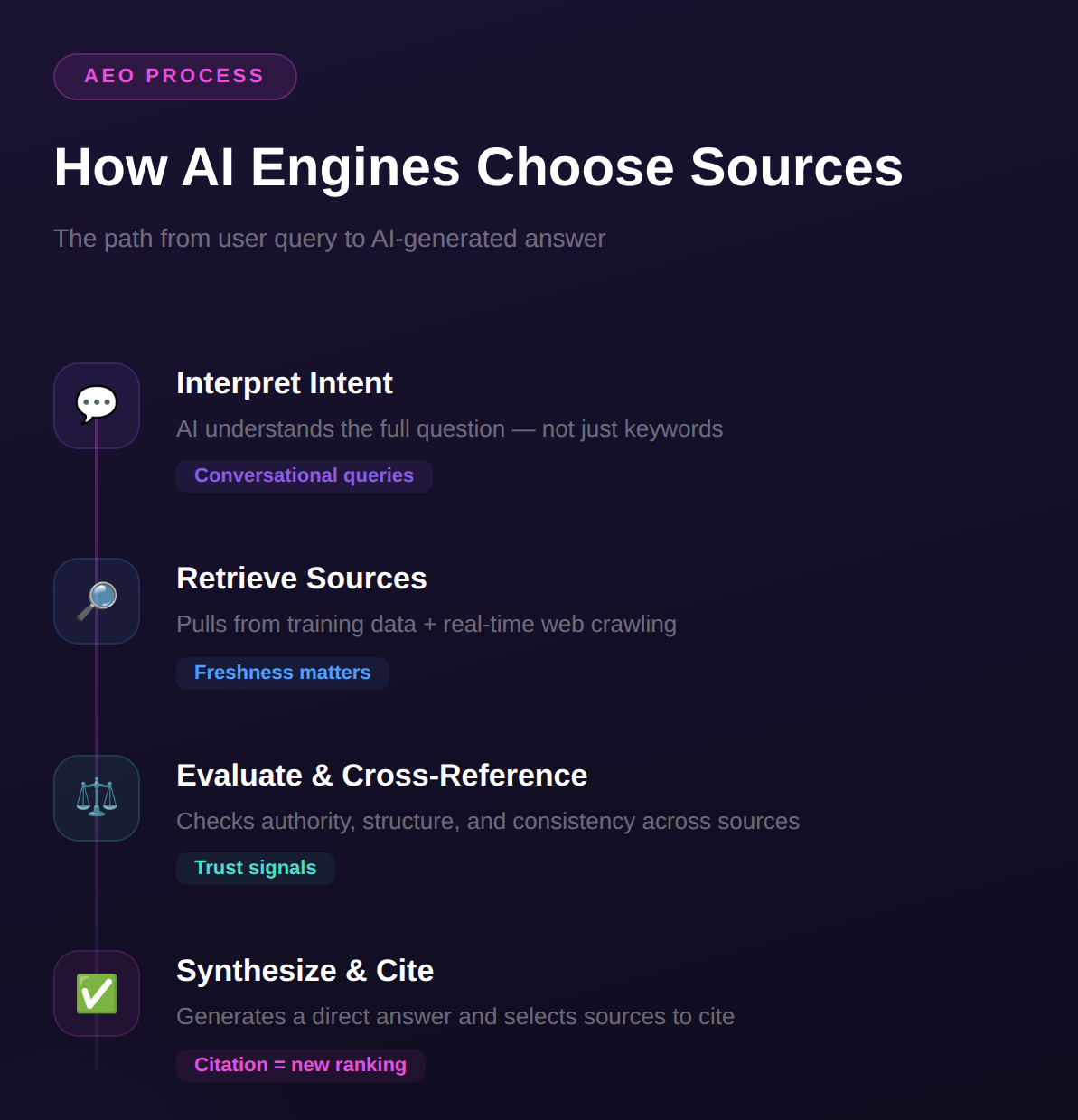 AEO PROCESS

How AI Engines Choose Sources

The path from user query to AI-generated answer

Interpret Intent

AI understands the full question — not just keywords

Conversational queries

Retrieve Sources

Pulls from training data + real-time web crawling

Freshness matters

Evaluate & Cross-Reference

Checks authority, structure, and consistency across sources

Trust signals

Synthesize & Cite

Generates a direct answer and selects sources to cite

Citation = new ranking