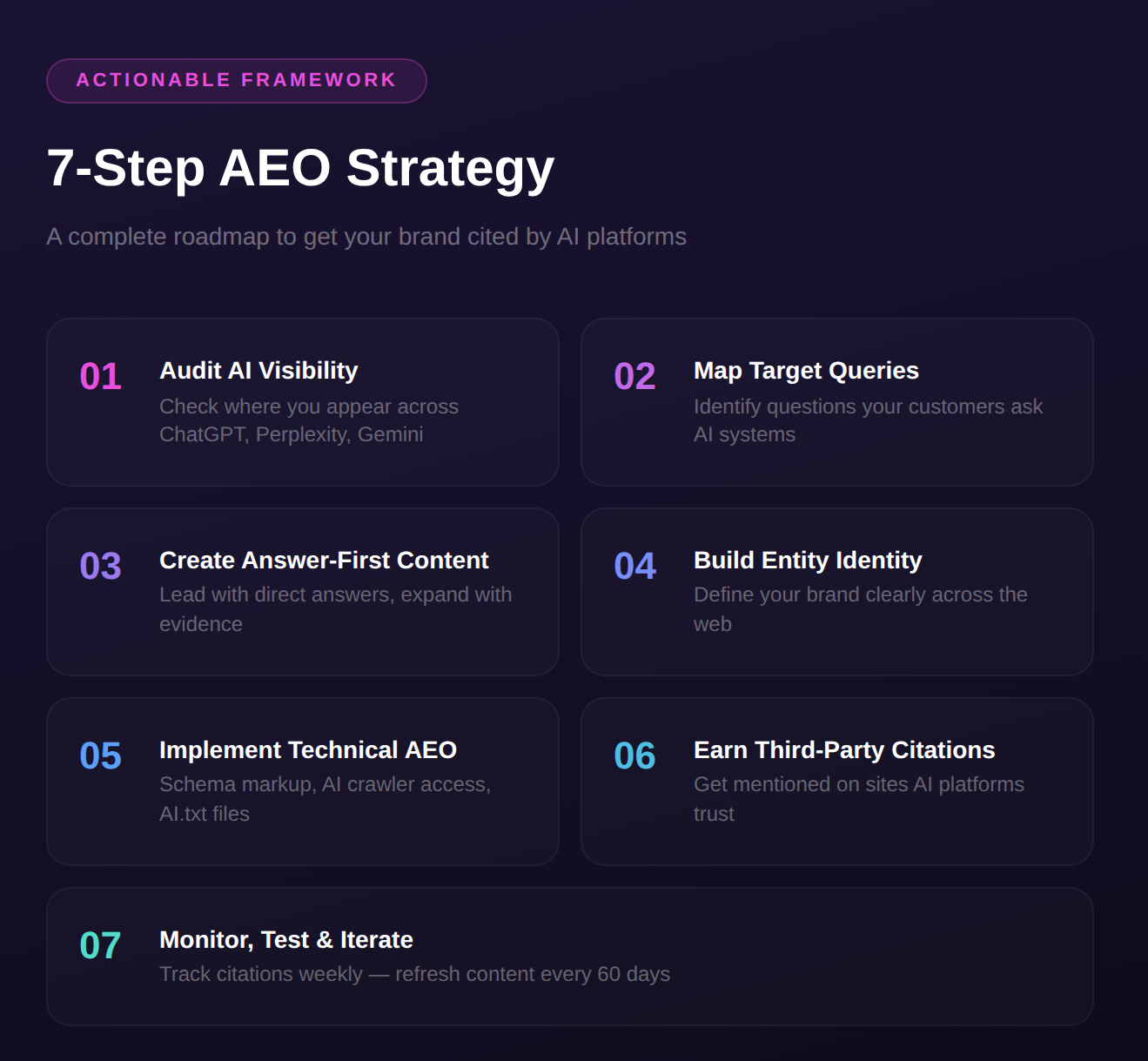 ACTIONABLE FRAMEWORK

7-Step AEO Strategy

A complete roadmap to get your brand cited by AI platforms

01 Audit AI Visibility
Check where you appear across ChatGPT, Perplexity, Gemini

02 Map Target Queries
Identify questions your customers ask AI systems

03 Create Answer-First Content
Lead with direct answers, expand with evidence

04 Build Entity Identity
Define your brand clearly across the web

05 Implement Technical AEO
Schema markup, AI crawler access, AI.txt files

06 Earn Third-Party Citations
Get mentioned on sites AI platforms trust

07 Monitor, Test & Iterate
Track citations weekly — refresh content every 60 days