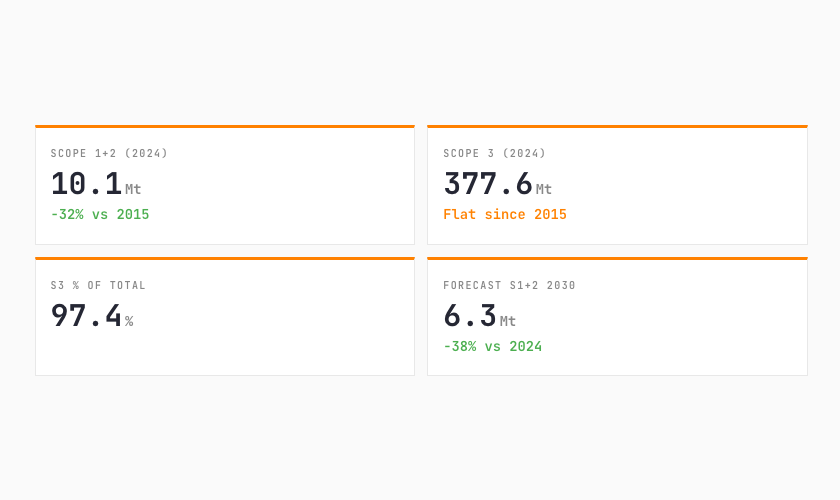 SCOPE 1+2 (2024)
10.1 Mt
-32% vs 2015

SCOPE 3 (2024)
377.6 Mt
Flat since 2015

S3 % OF TOTAL
97.4 %

FORECAST S1+2 2030
6.3 Mt
-38% vs 2024