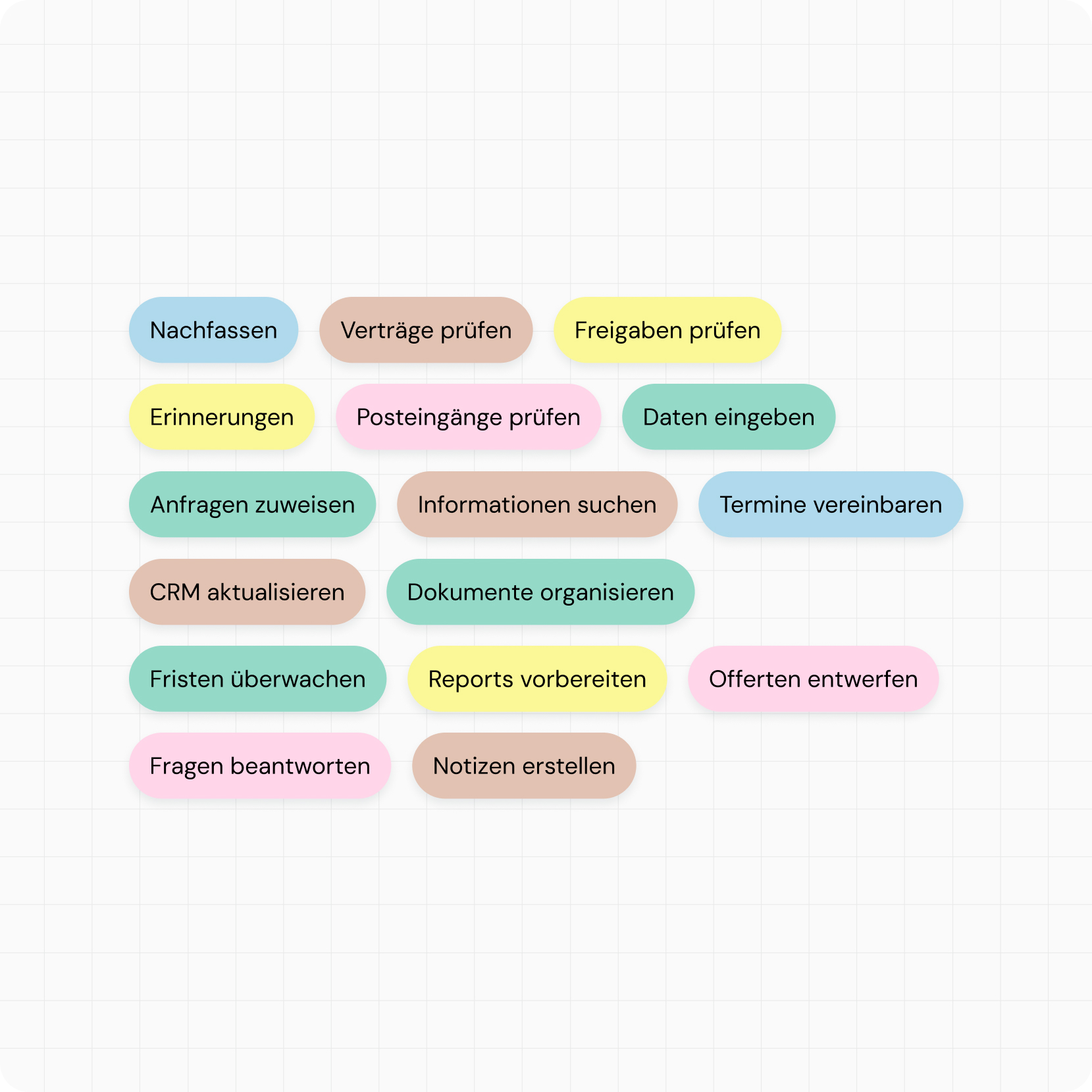 Nachfassen

Verträge prüfen

Freigaben prüfen

Erinnerungen

Posteingänge prüfen

Daten eingeben

Anfragen zuweisen

Informationen suchen

Termine vereinbaren

CRM aktualisieren

Dokumente organisieren

Fristen überwachen

Reports vorbereiten

Offerten entwerfen

Fragen beantworten

Notizen erstellen