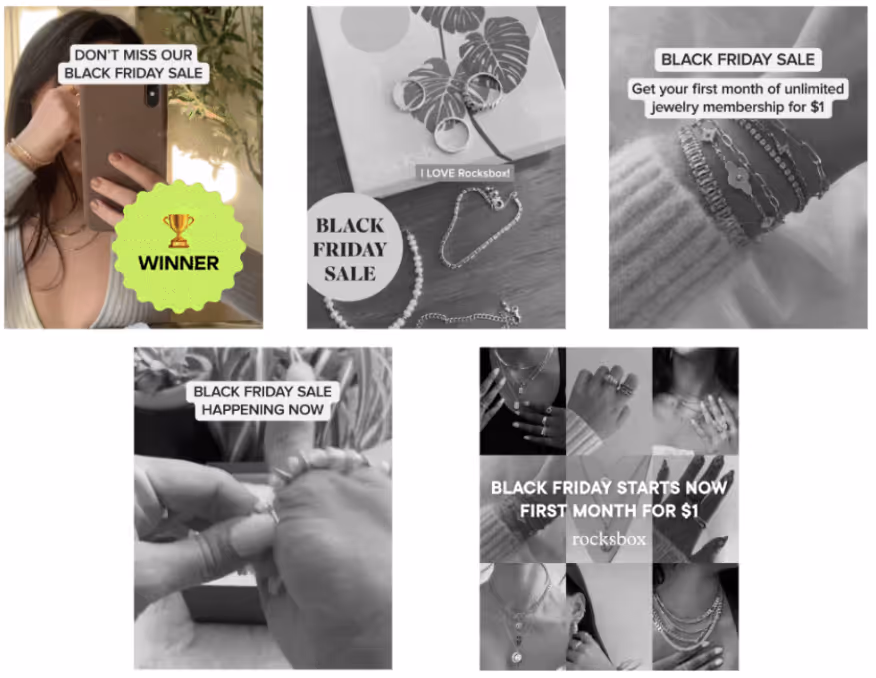 DON'T MISS OUR BLACK FRIDAY SALE

WINNER

I LOVE Rocksbox!

BLACK FRIDAY SALE

BLACK FRIDAY SALE

Get your first month of unlimited jewelry membership for $1

BLACK FRIDAY SALE HAPPENING NOW

BLACK FRIDAY STARTS NOW FIRST MONTH FOR $1

rocksbox