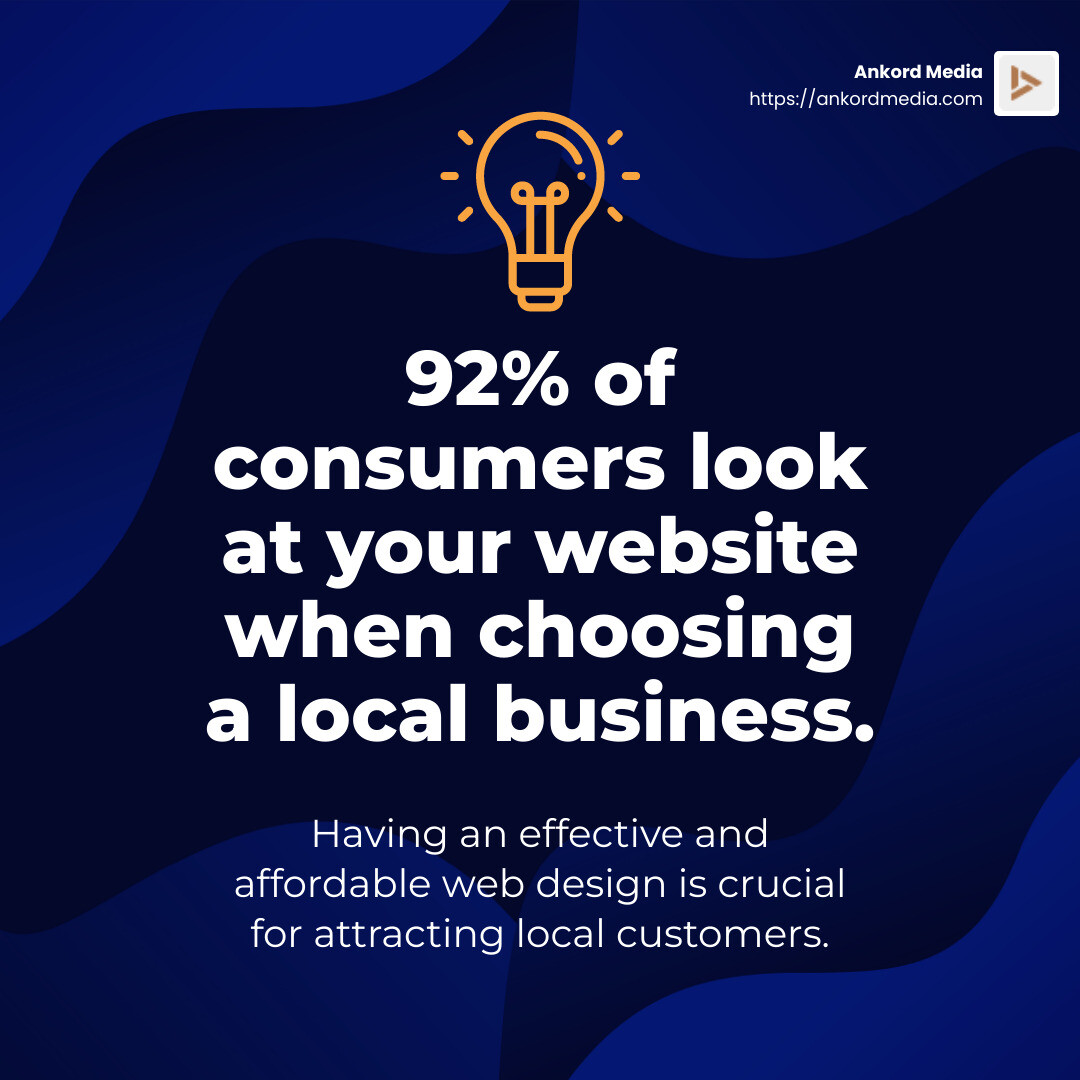 Ankord Media
https://ankordmedia.com

92% of consumers look at your website when choosing a local business.

Having an effective and affordable web design is crucial for attracting local customers.