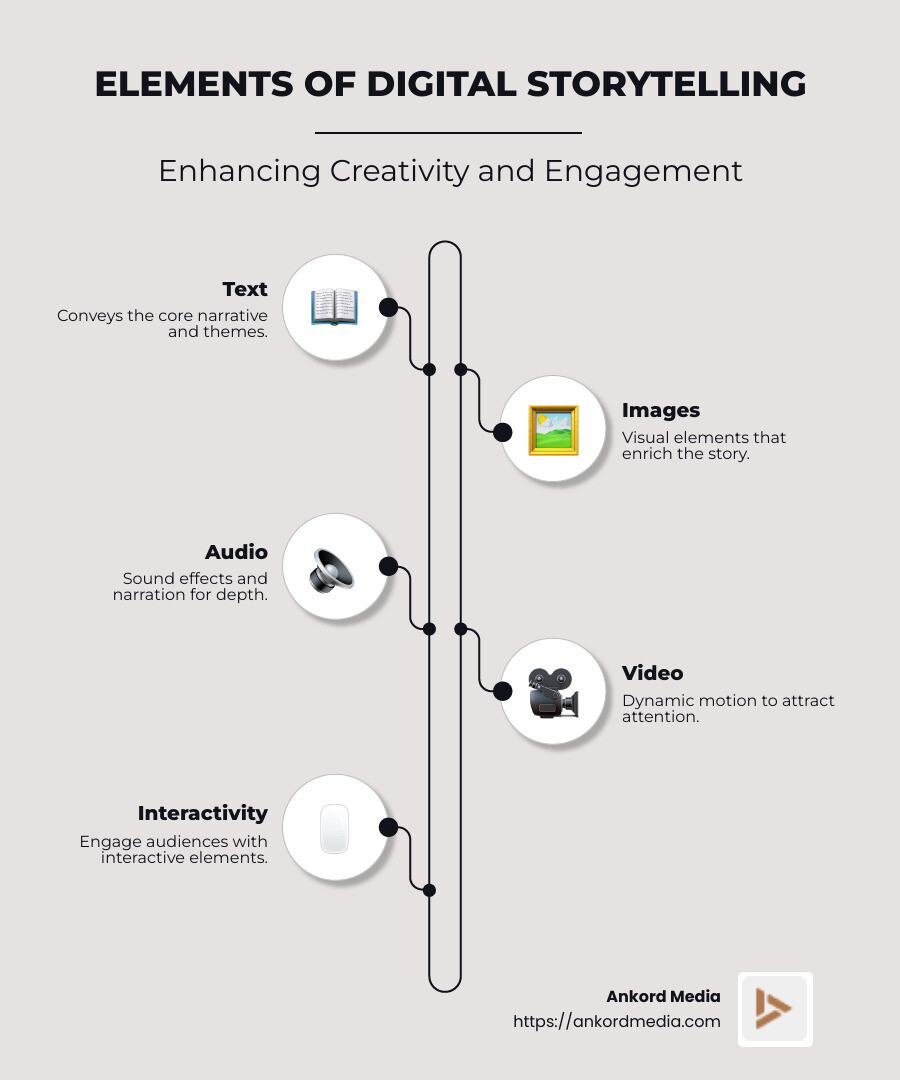 ELEMENTS OF DIGITAL STORYTELLING

Enhancing Creativity and Engagement

Text
Conveys the core narrative and themes.

Images
Visual elements that enrich the story.

Audio
Sound effects and narration for depth.

Video
Dynamic motion to attract attention.

Interactivity
Engage audiences with interactive elements.

Ankord Media
https://ankordmedia.com