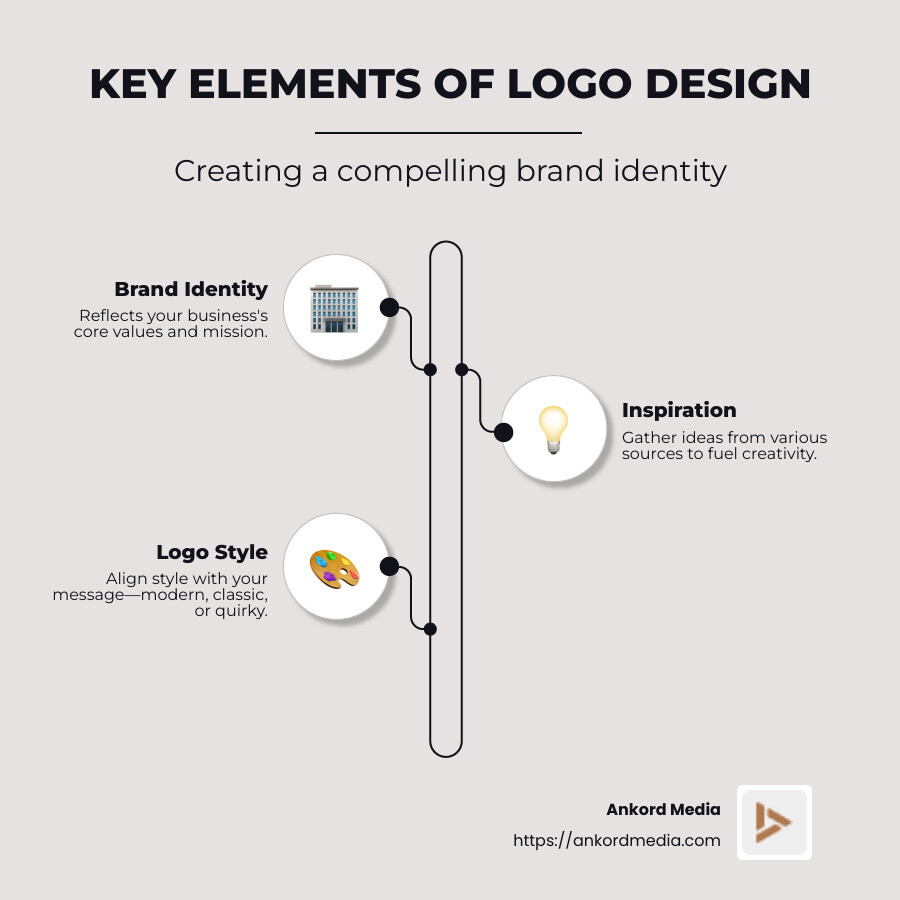 KEY ELEMENTS OF LOGO DESIGN

Creating a compelling brand identity

Brand Identity
Reflects your business's core values and mission.

Inspiration
Gather ideas from various sources to fuel creativity.

Logo Style
Align style with your message—modern, classic, or quirky.

Ankord Media
https://ankordmedia.com