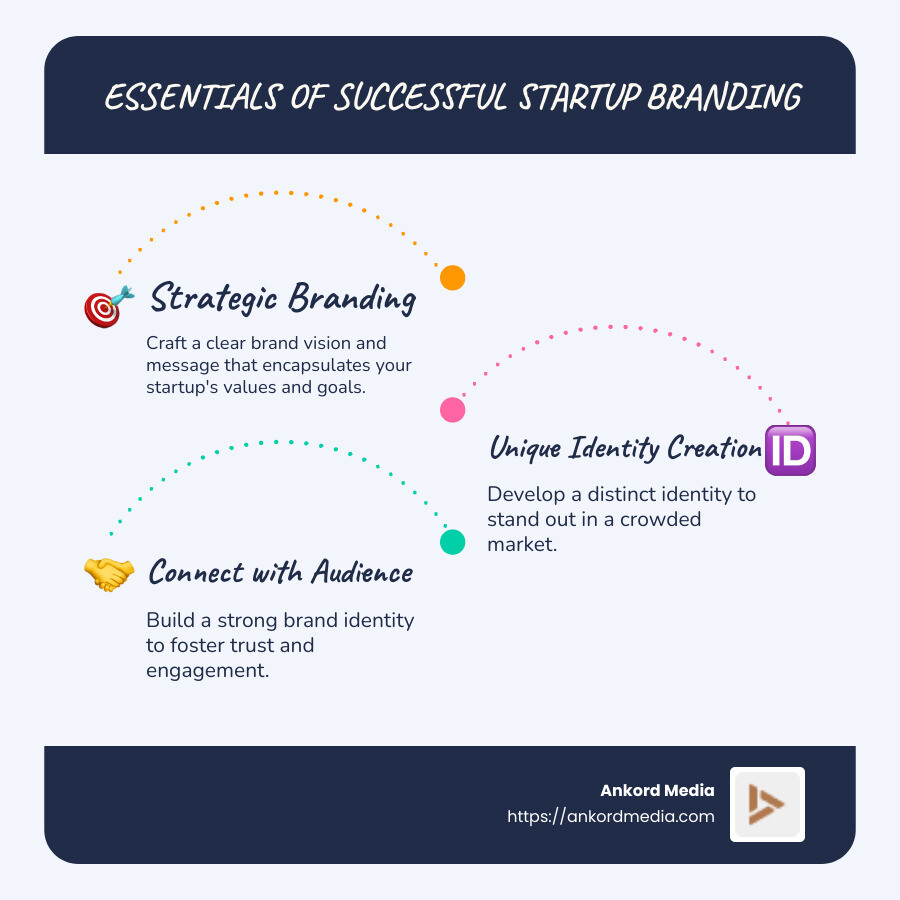 ESSENTIALS OF SUCCESSFUL STARTUP BRANDING

Strategic Branding

Craft a clear brand vision and message that encapsulates your startup's values and goals.

Unique Identity Creation ID

Develop a distinct identity to stand out in a crowded market.

Connect with Audience

Build a strong brand identity to foster trust and engagement.

Ankord Media
https://ankordmedia.com