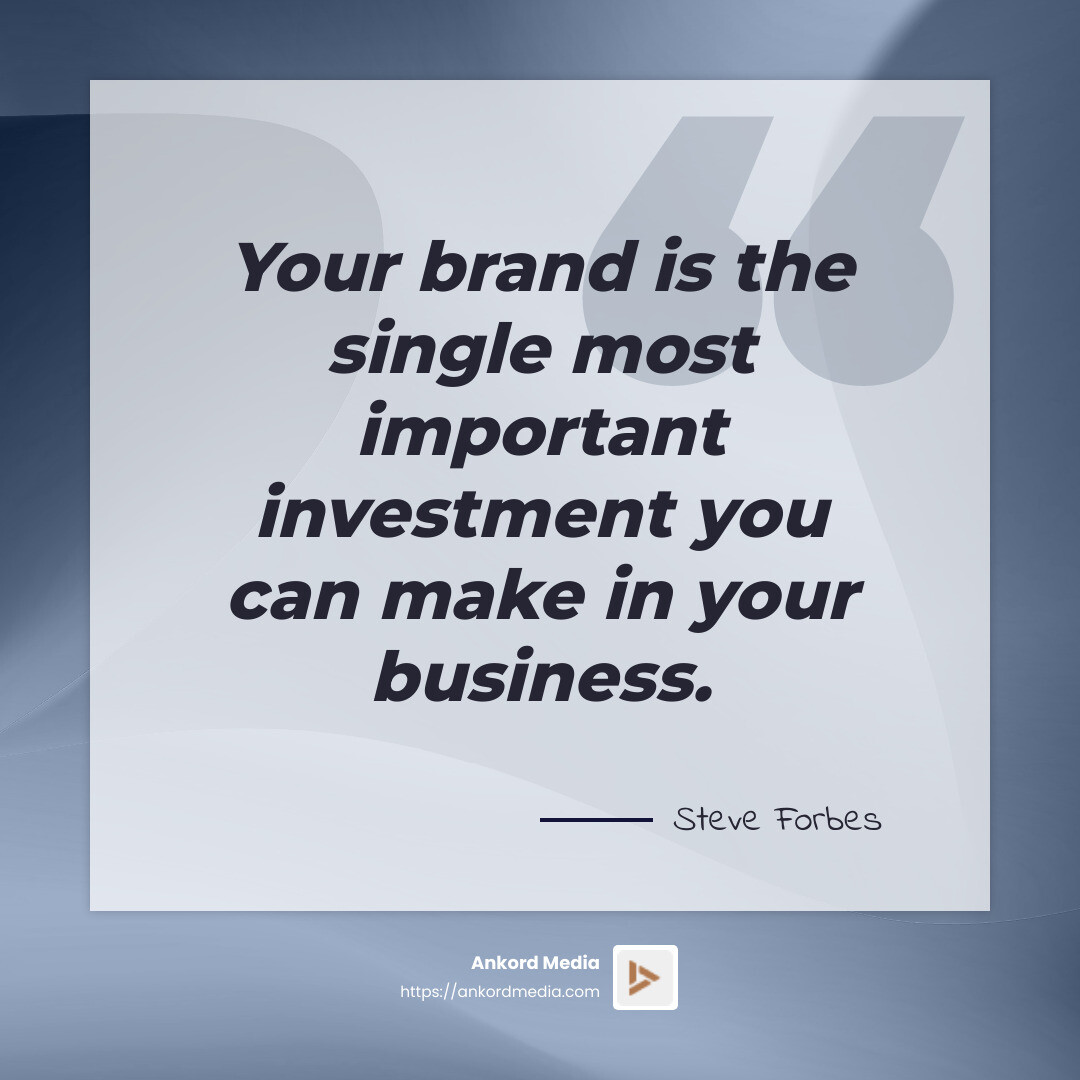 Your brand is the single most important investment you can make in your business.

Steve Forbes

Ankord Media
https://ankordmedia.com