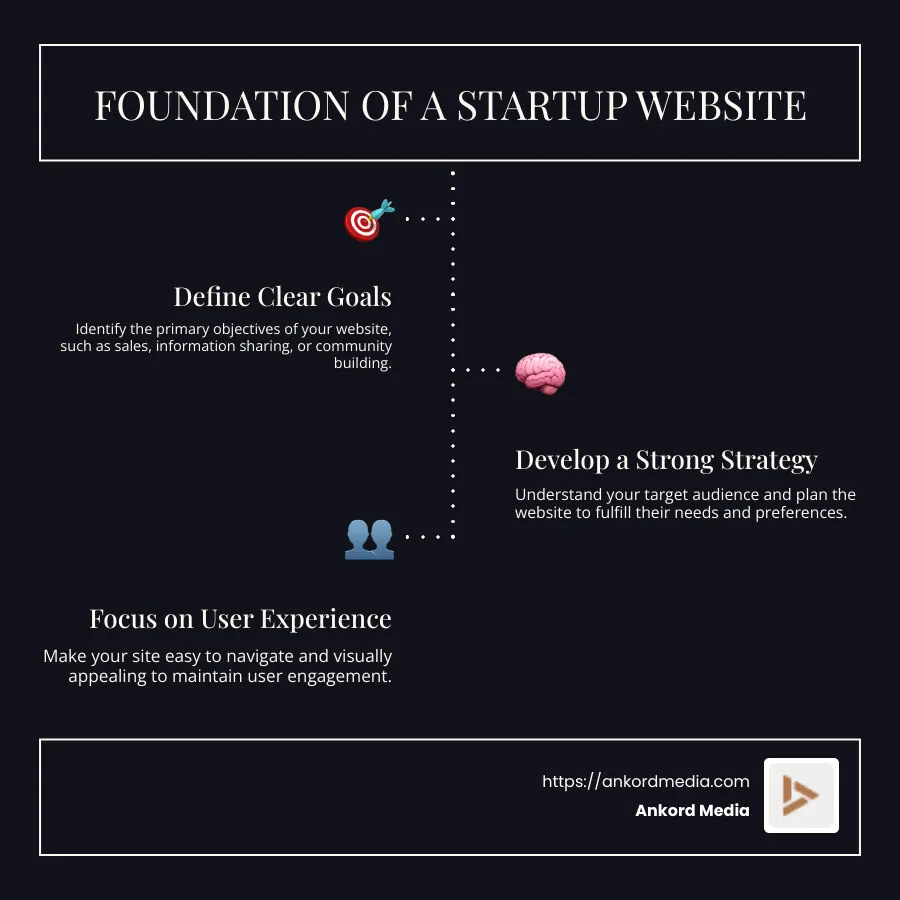 FOUNDATION OF A STARTUP WEBSITE

Define Clear Goals

Identify the primary objectives of your website, such as sales, information sharing, or community building.

Develop a Strong Strategy

Understand your target audience and plan the website to fulfill their needs and preferences.

Focus on User Experience

Make your site easy to navigate and visually appealing to maintain user engagement.

https://ankordmedia.com
Ankord Media