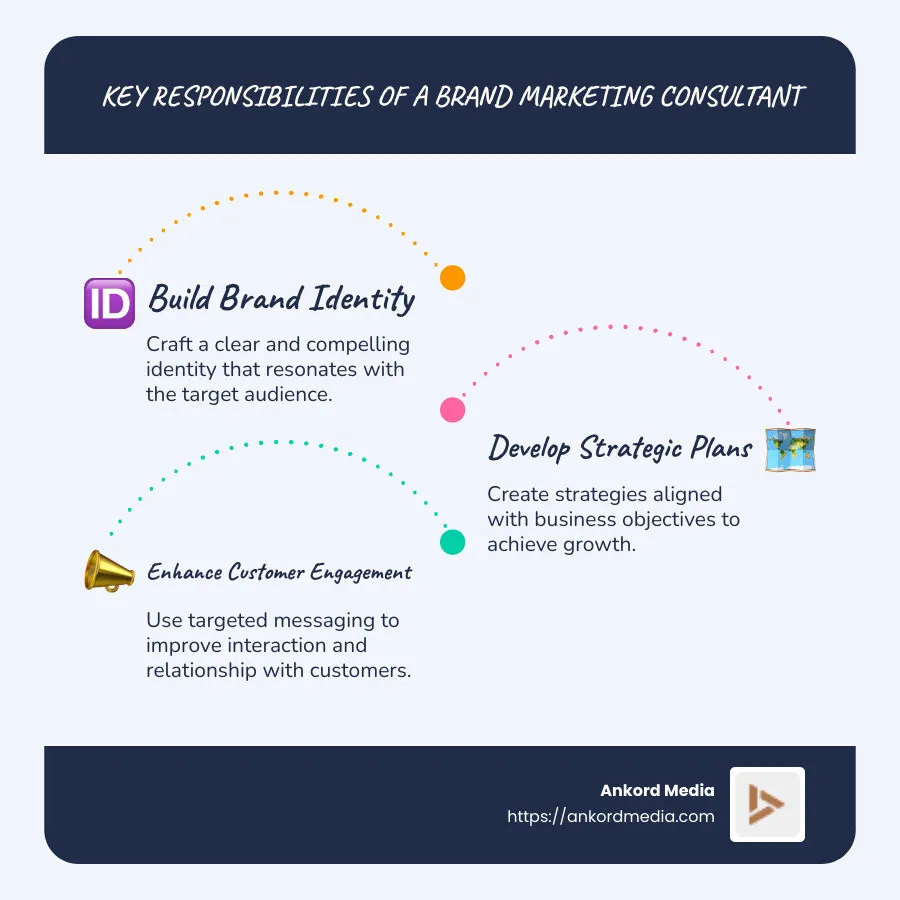 KEY RESPONSIBILITIES OF A BRAND MARKETING CONSULTANT

ID Build Brand Identity

Craft a clear and compelling identity that resonates with the target audience.

Develop Strategic Plans

Create strategies aligned with business objectives to achieve growth.

Enhance Customer Engagement

Use targeted messaging to improve interaction and relationship with customers.

Ankord Media
https://ankordmedia.com