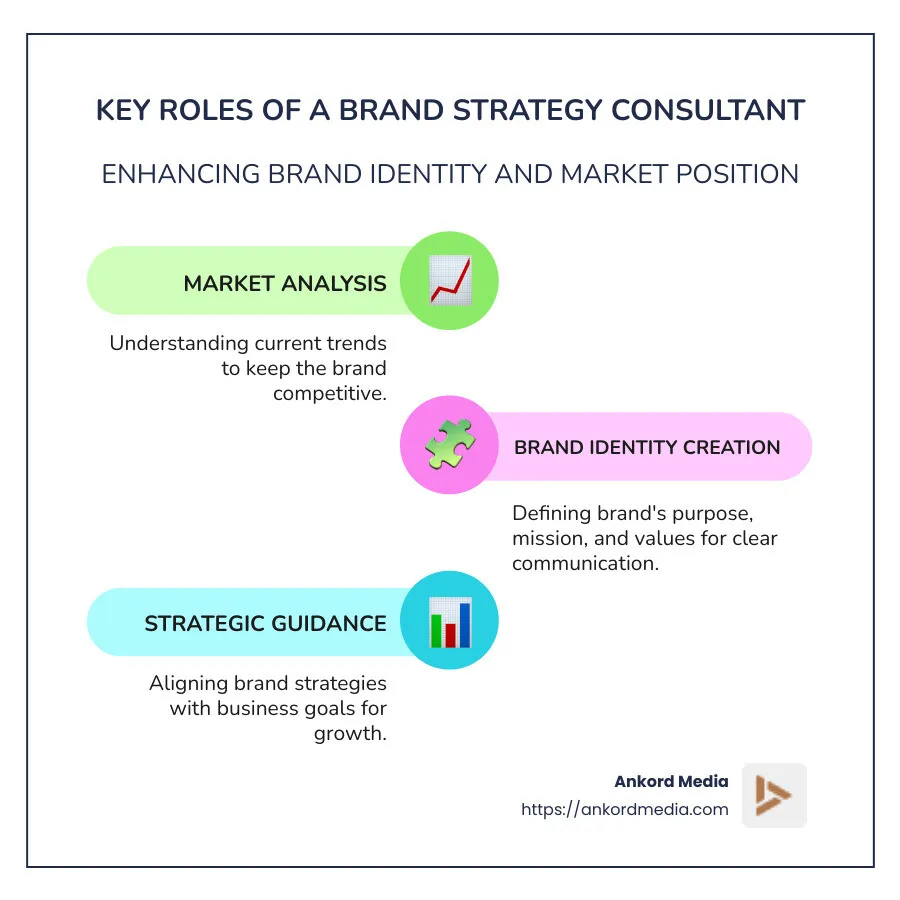 KEY ROLES OF A BRAND STRATEGY CONSULTANT

ENHANCING BRAND IDENTITY AND MARKET POSITION

MARKET ANALYSIS

Understanding current trends to keep the brand competitive.

BRAND IDENTITY CREATION

Defining brand's purpose, mission, and values for clear communication.

STRATEGIC GUIDANCE

Aligning brand strategies with business goals for growth.

Ankord Media
https://ankordmedia.com