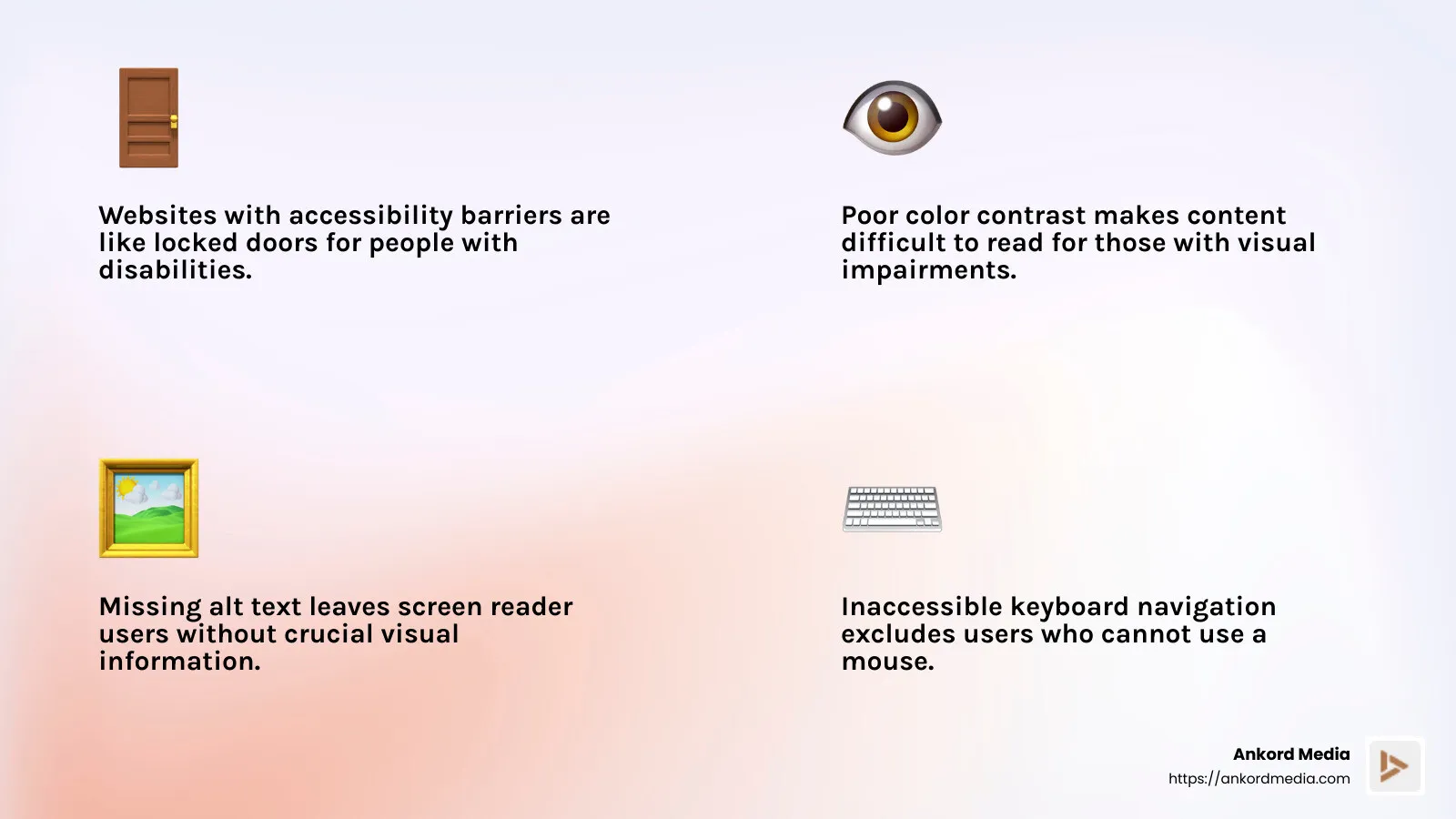 Websites with accessibility barriers are like locked doors for people with disabilities.

Poor color contrast makes content difficult to read for those with visual impairments.

Missing alt text leaves screen reader users without crucial visual information.

Inaccessible keyboard navigation excludes users who cannot use a mouse.

Ankord Media
https://ankordmedia.com