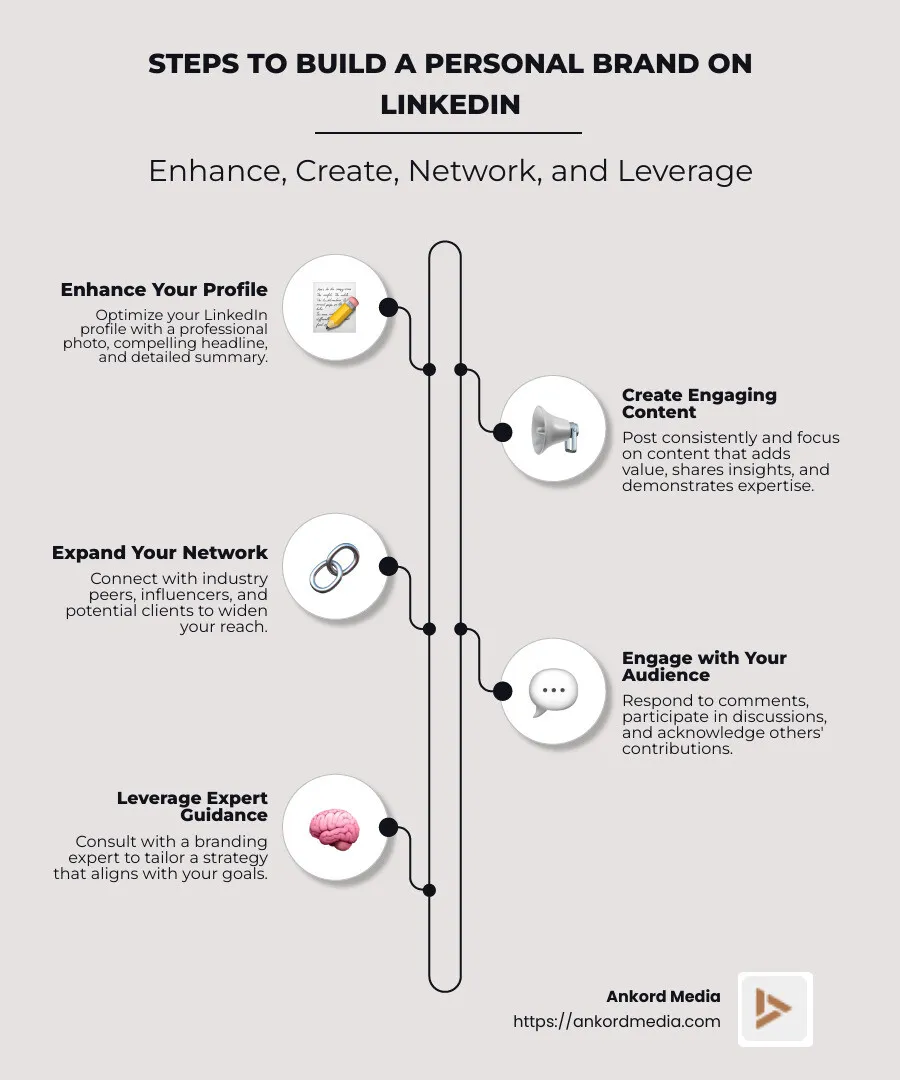 STEPS TO BUILD A PERSONAL BRAND ON LINKEDIN

Enhance, Create, Network, and Leverage

Enhance Your Profile

Optimize your LinkedIn profile with a professional photo, compelling headline, and detailed summary.

Create Engaging Content

Post consistently and focus on content that adds value, shares insights, and demonstrates expertise.

Expand Your Network

Connect with industry peers, influencers, and potential clients to widen your reach.

Engage with Your Audience

Respond to comments, participate in discussions, and acknowledge others' contributions.

Leverage Expert Guidance

Consult with a branding expert to tailor a strategy that aligns with your goals.

Ankord Media
https://ankordmedia.com