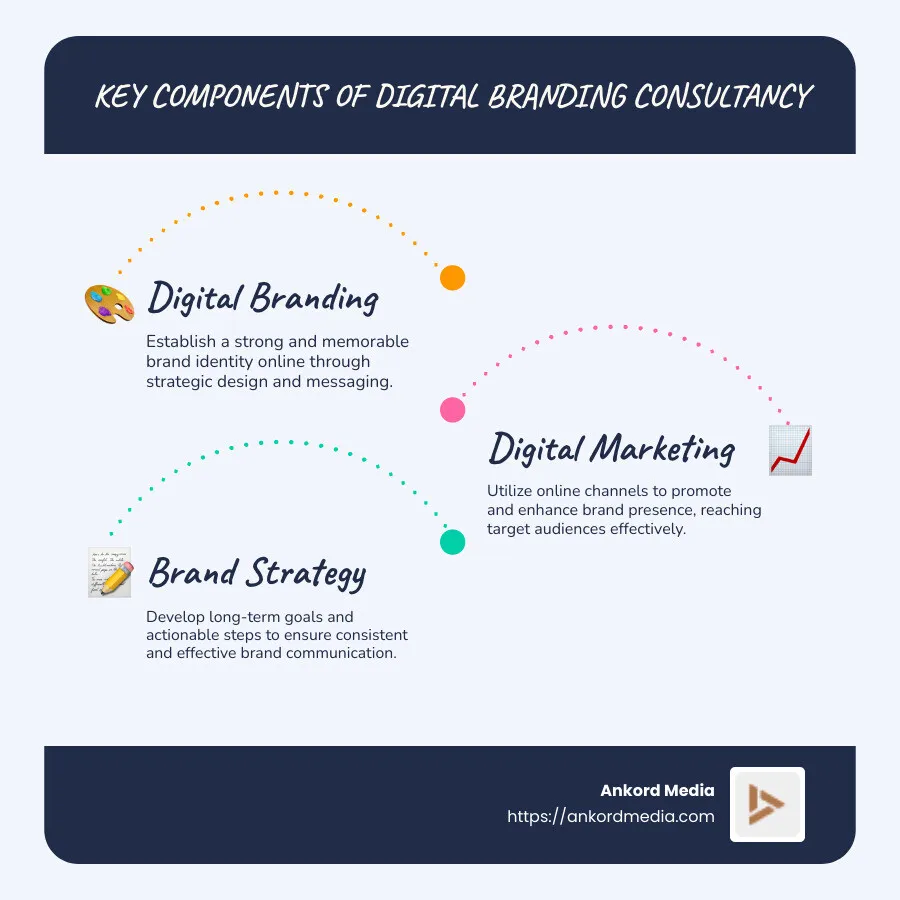 KEY COMPONENTS OF DIGITAL BRANDING CONSULTANCY

Digital Branding

Establish a strong and memorable brand identity online through strategic design and messaging.

Digital Marketing

Utilize online channels to promote and enhance brand presence, reaching target audiences effectively.

Brand Strategy

Develop long-term goals and actionable steps to ensure consistent and effective brand communication.

Ankord Media
https://ankordmedia.com