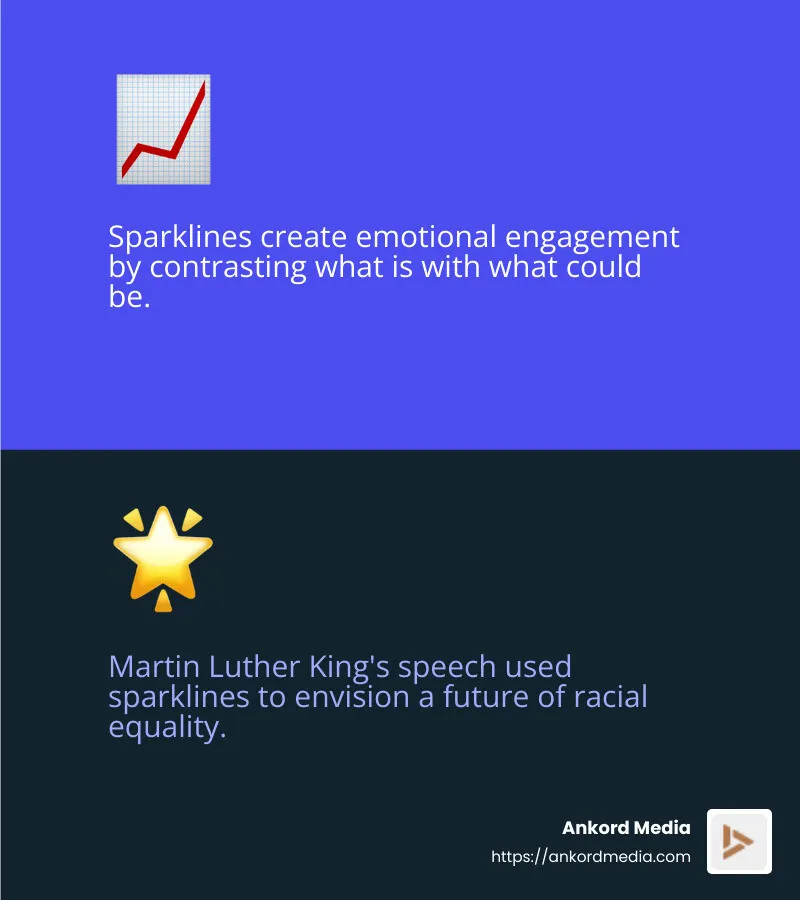 Sparklines create emotional engagement by contrasting what is with what could be.

Martin Luther King's speech used sparklines to envision a future of racial equality.

Ankord Media
https://ankordmedia.com