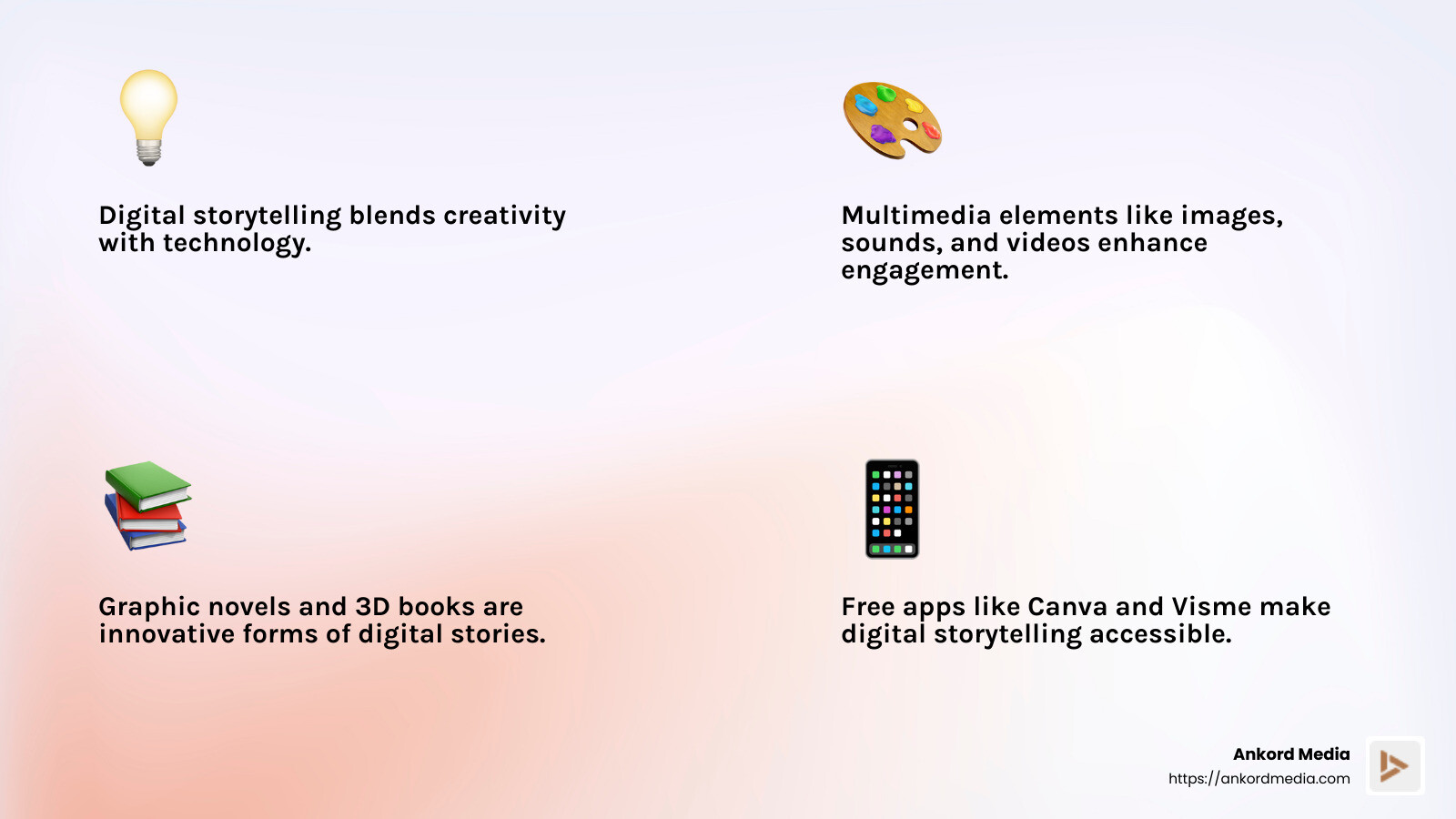 Digital storytelling blends creativity with technology.

Multimedia elements like images, sounds, and videos enhance engagement.

Graphic novels and 3D books are innovative forms of digital stories.

Free apps like Canva and Visme make digital storytelling accessible.

Ankord Media
https://ankordmedia.com