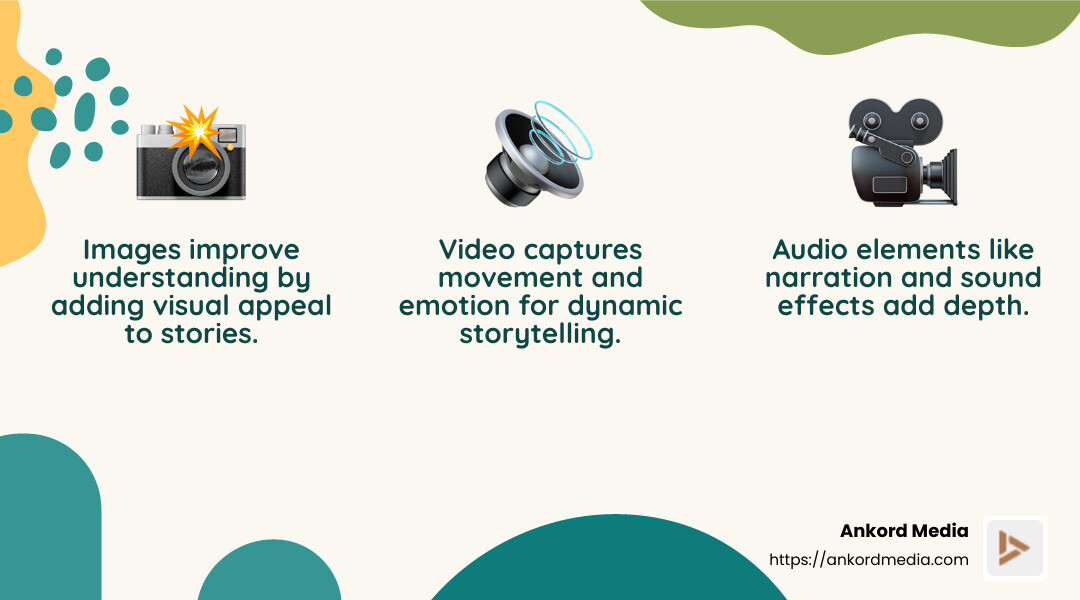 Images improve understanding by adding visual appeal to stories.

Video captures movement and emotion for dynamic storytelling.

Audio elements like narration and sound effects add depth.

Ankord Media
https://ankordmedia.com