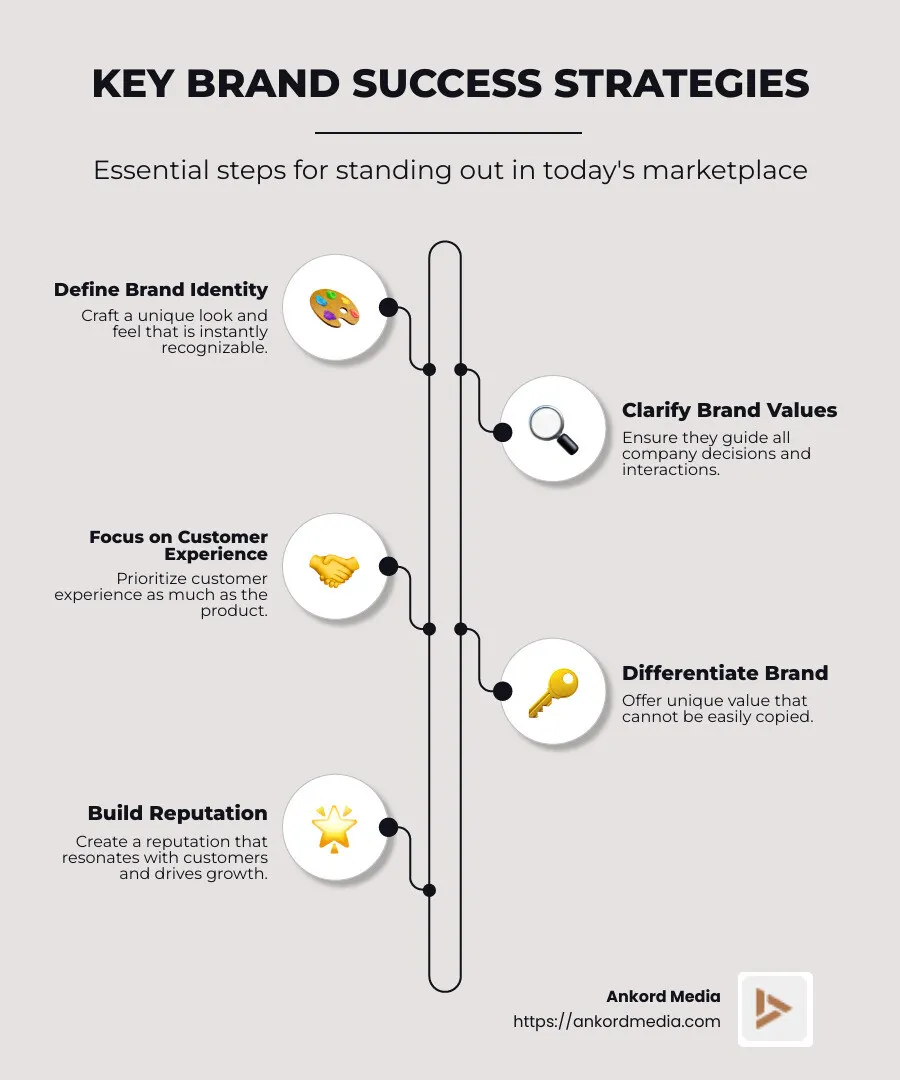 KEY BRAND SUCCESS STRATEGIES

Essential steps for standing out in today's marketplace

Define Brand Identity
Craft a unique look and feel that is instantly recognizable.

Clarify Brand Values
Ensure they guide all company decisions and interactions.

Focus on Customer Experience
Prioritize customer experience as much as the product.

Differentiate Brand
Offer unique value that cannot be easily copied.

Build Reputation
Create a reputation that resonates with customers and drives growth.

Ankord Media
https://ankordmedia.com