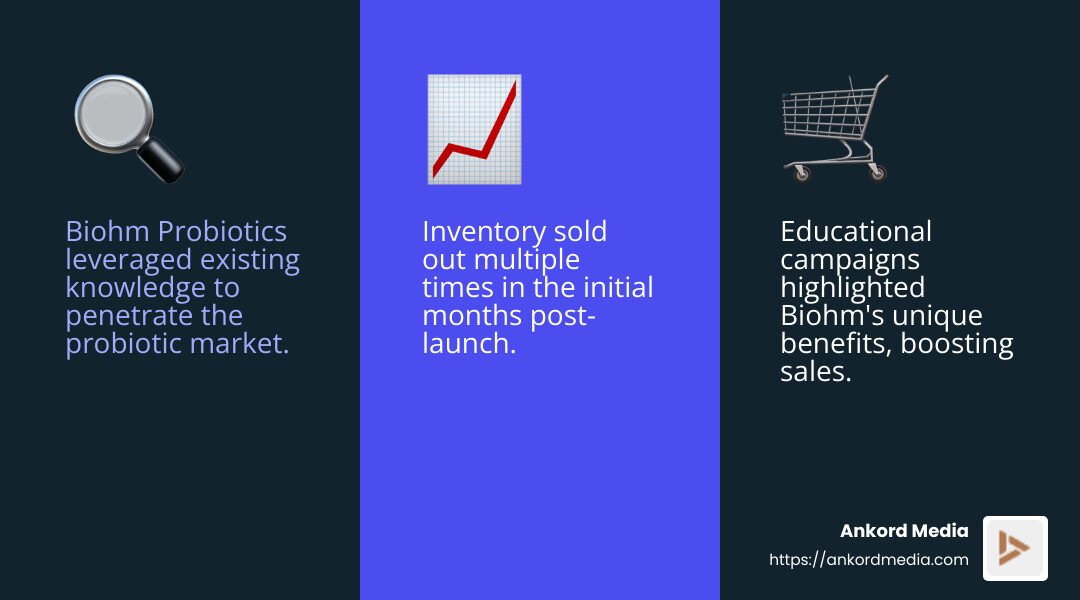 Biohm Probiotics leveraged existing knowledge to penetrate the probiotic market.

Inventory sold out multiple times in the initial months post-launch.

Educational campaigns highlighted Biohm's unique benefits, boosting sales.

Ankord Media
https://ankordmedia.com