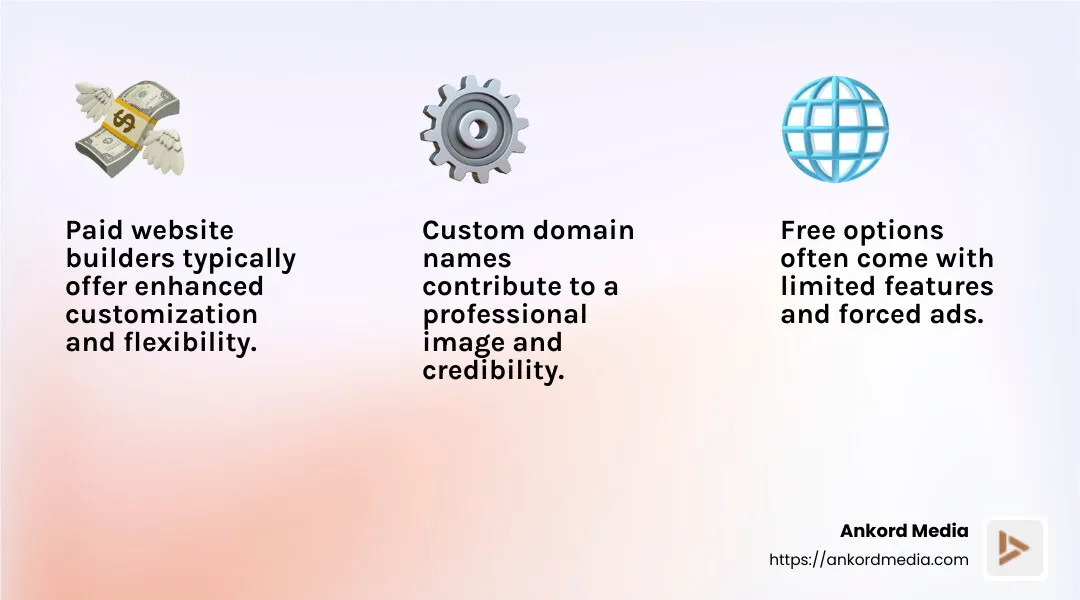 Paid website builders typically offer enhanced customization and flexibility.

Custom domain names contribute to a professional image and credibility.

Free options often come with limited features and forced ads.

Ankord Media
https://ankordmedia.com