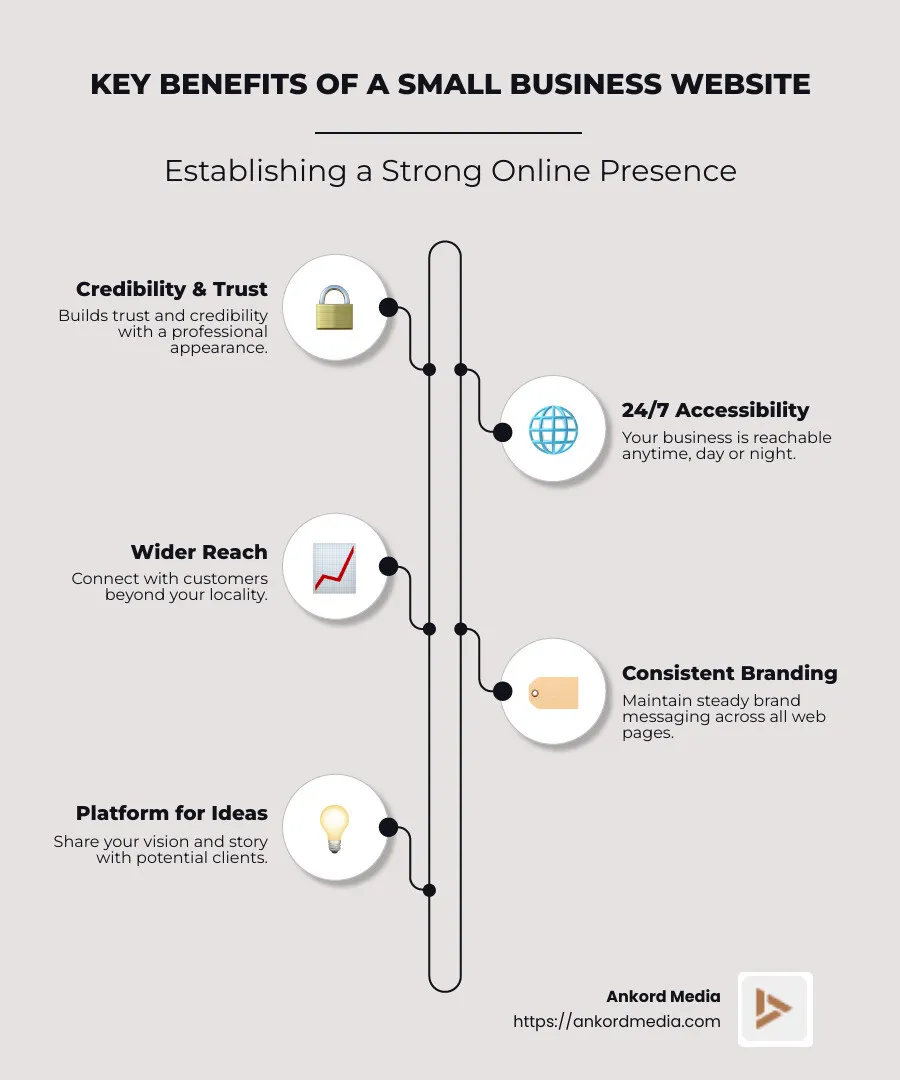 KEY BENEFITS OF A SMALL BUSINESS WEBSITE

Establishing a Strong Online Presence

Credibility & Trust
Builds trust and credibility with a professional appearance.

24/7 Accessibility
Your business is reachable anytime, day or night.

Wider Reach
Connect with customers beyond your locality.

Consistent Branding
Maintain steady brand messaging across all web pages.

Platform for Ideas
Share your vision and story with potential clients.

Ankord Media
https://ankordmedia.com