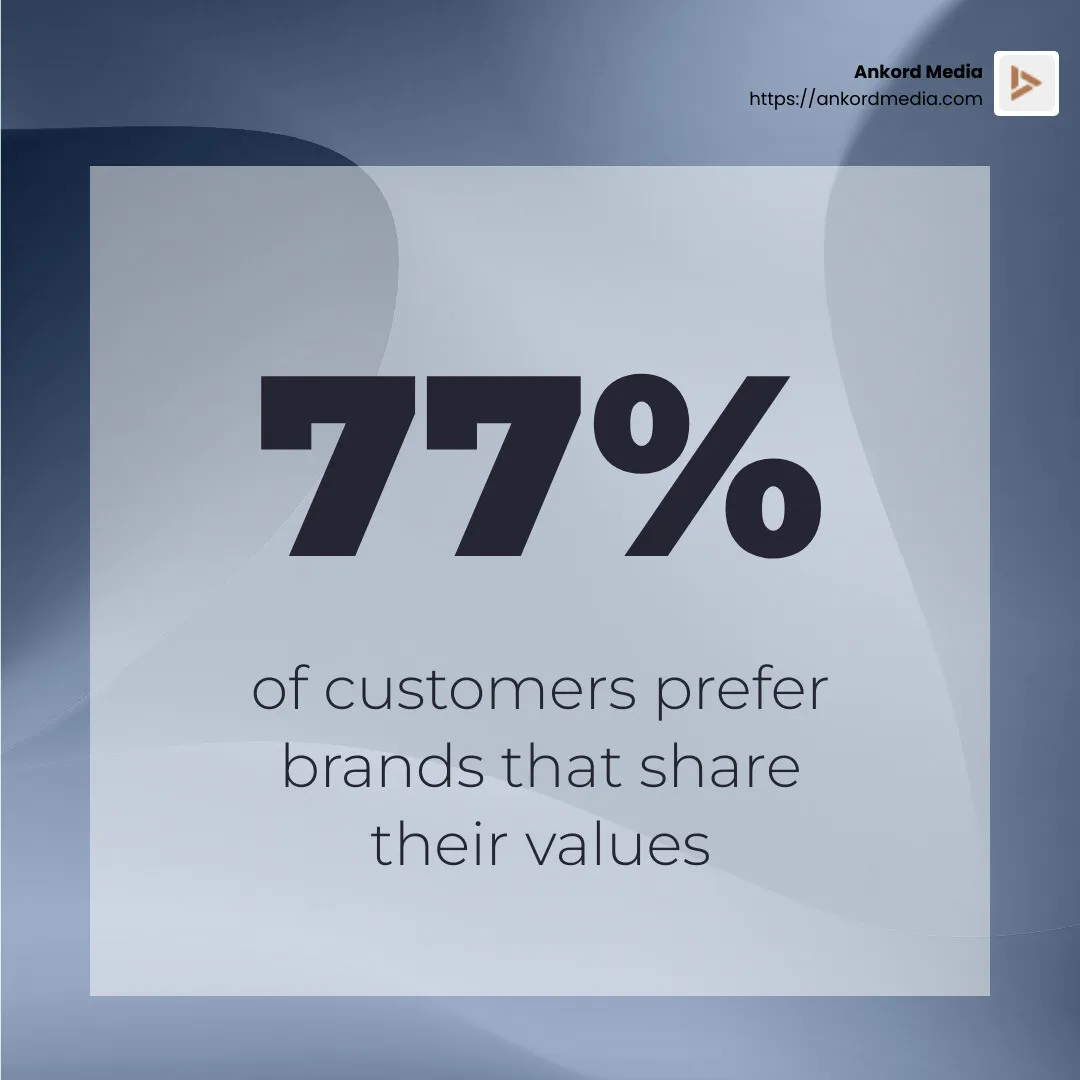 Ankord Media
https://ankordmedia.com

77%

of customers prefer brands that share their values