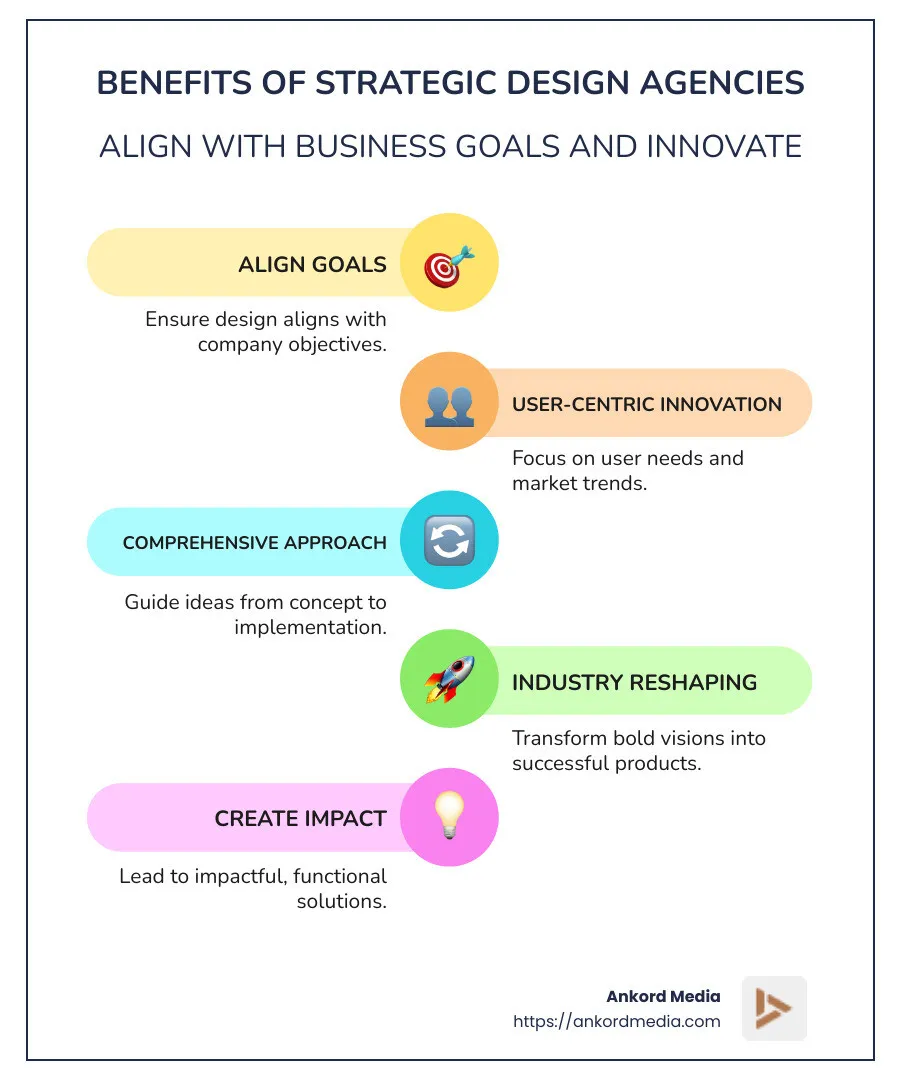 BENEFITS OF STRATEGIC DESIGN AGENCIES

ALIGN WITH BUSINESS GOALS AND INNOVATE

ALIGN GOALS

Ensure design aligns with company objectives.

USER-CENTRIC INNOVATION

Focus on user needs and market trends.

COMPREHENSIVE APPROACH

Guide ideas from concept to implementation.

INDUSTRY RESHAPING

Transform bold visions into successful products.

CREATE IMPACT

Lead to impactful, functional solutions.

Ankord Media
https://ankordmedia.com