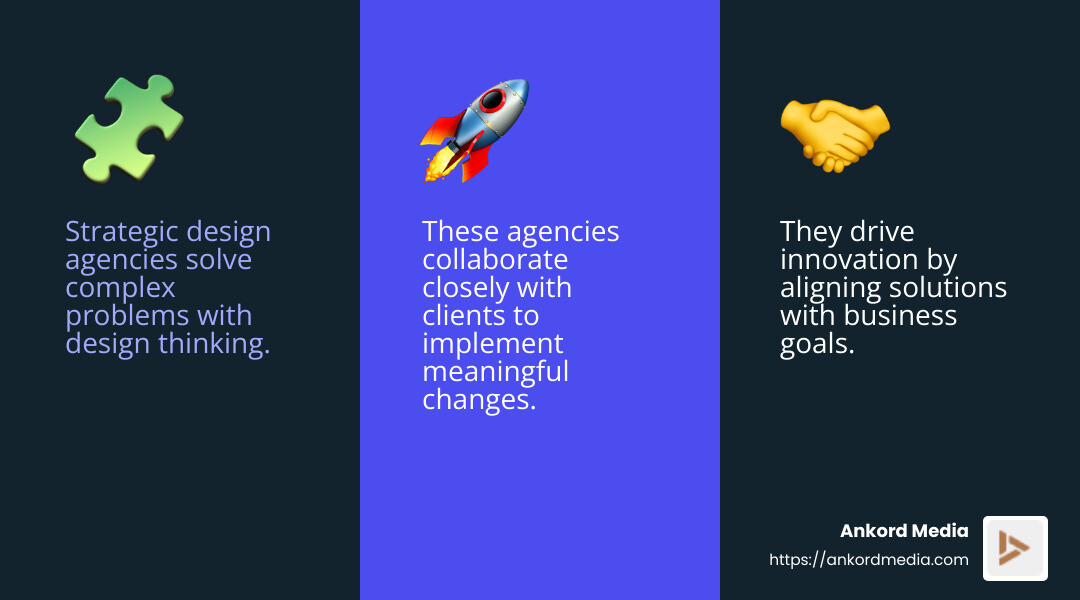 Strategic design agencies solve complex problems with design thinking.

These agencies collaborate closely with clients to implement meaningful changes.

They drive innovation by aligning solutions with business goals.

Ankord Media
https://ankordmedia.com