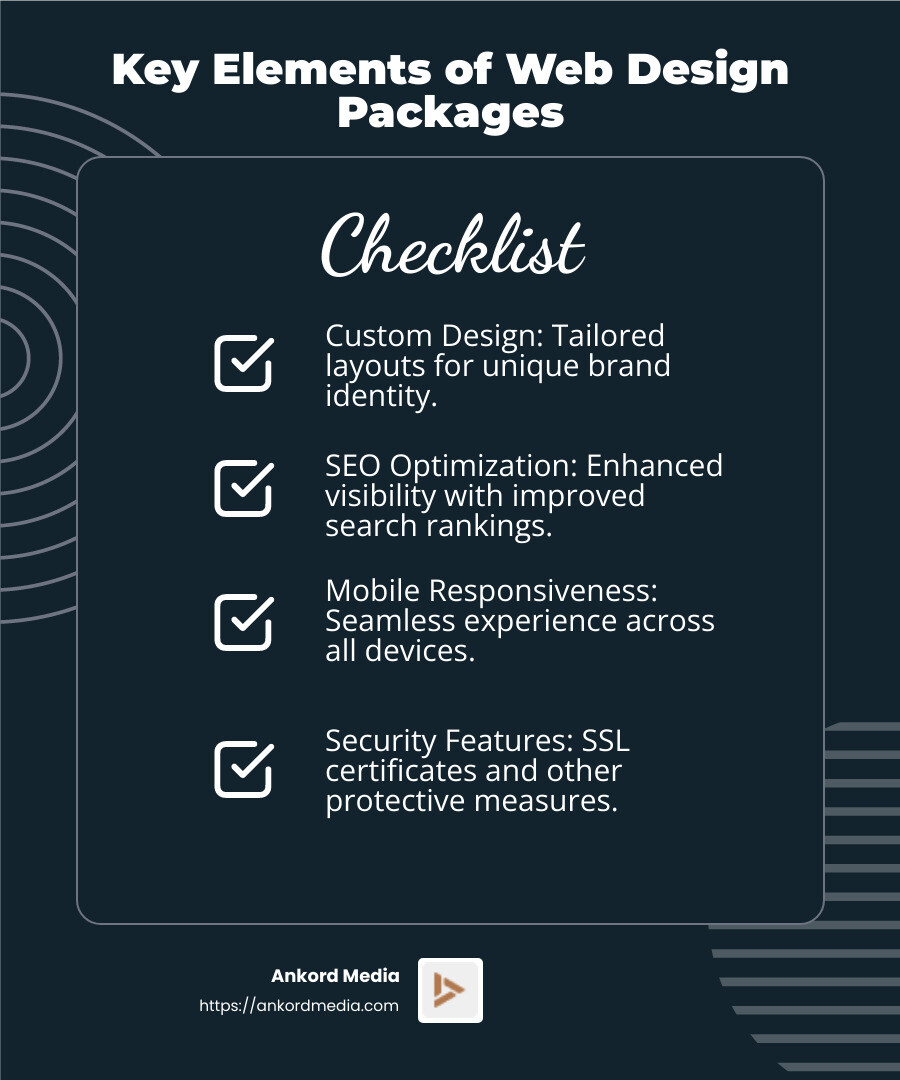 Key Elements of Web Design Packages

Checklist

Custom Design: Tailored layouts for unique brand identity.

SEO Optimization: Enhanced visibility with improved search rankings.

Mobile Responsiveness: Seamless experience across all devices.

Security Features: SSL certificates and other protective measures.

Ankord Media
https://ankordmedia.com