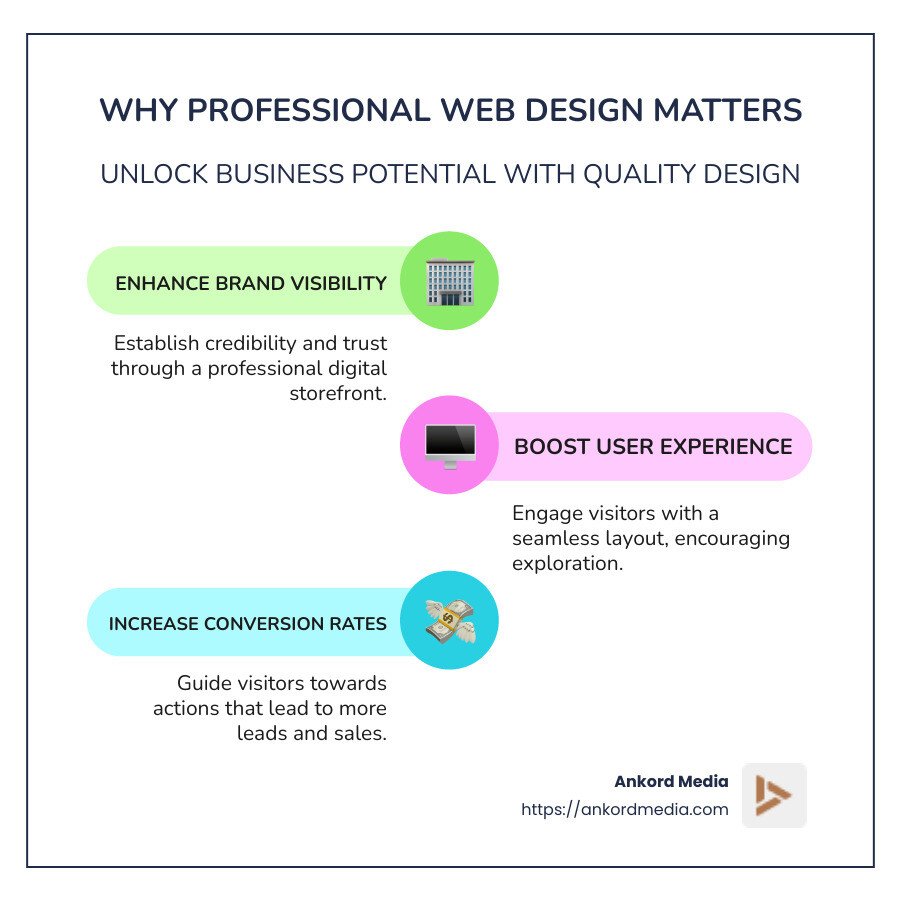 WHY PROFESSIONAL WEB DESIGN MATTERS

UNLOCK BUSINESS POTENTIAL WITH QUALITY DESIGN

ENHANCE BRAND VISIBILITY

Establish credibility and trust through a professional digital storefront.

BOOST USER EXPERIENCE

Engage visitors with a seamless layout, encouraging exploration.

INCREASE CONVERSION RATES

Guide visitors towards actions that lead to more leads and sales.

Ankord Media
https://ankordmedia.com