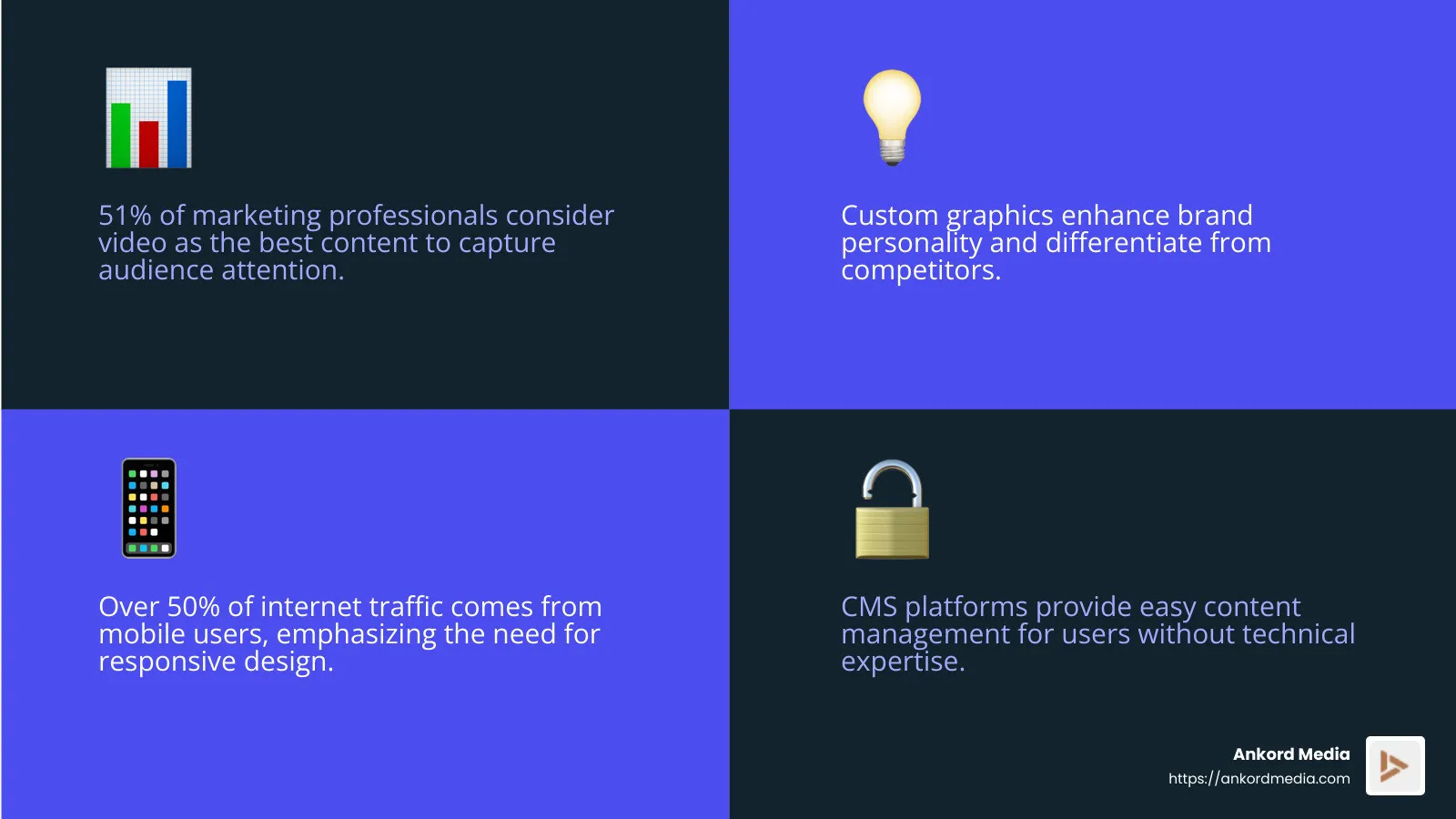 51% of marketing professionals consider video as the best content to capture audience attention.

Custom graphics enhance brand personality and differentiate from competitors.

Over 50% of internet traffic comes from mobile users, emphasizing the need for responsive design.

CMS platforms provide easy content management for users without technical expertise.

Ankord Media
https://ankordmedia.com