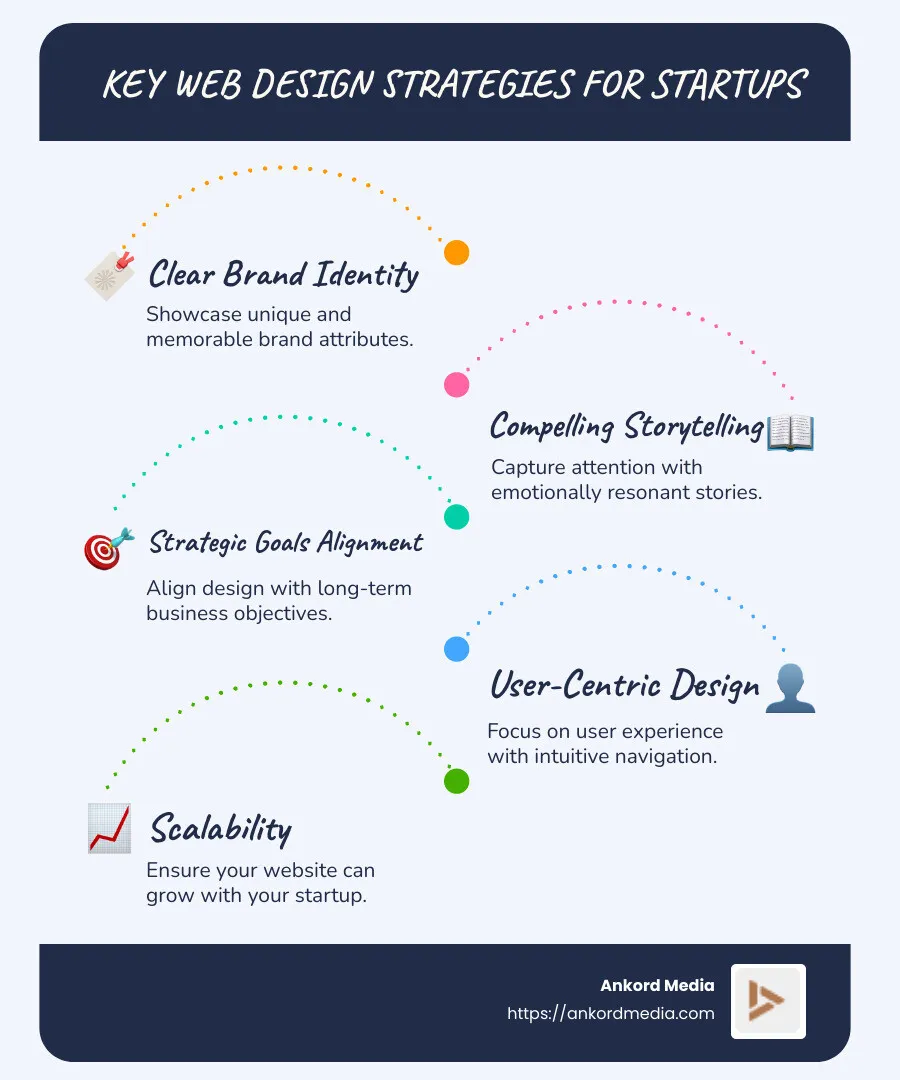 KEY WEB DESIGN STRATEGIES FOR STARTUPS

Clear Brand Identity
Showcase unique and memorable brand attributes.

Compelling Storytelling
Capture attention with emotionally resonant stories.

Strategic Goals Alignment
Align design with long-term business objectives.

User-Centric Design
Focus on user experience with intuitive navigation.

Scalability
Ensure your website can grow with your startup.

Ankord Media
https://ankordmedia.com