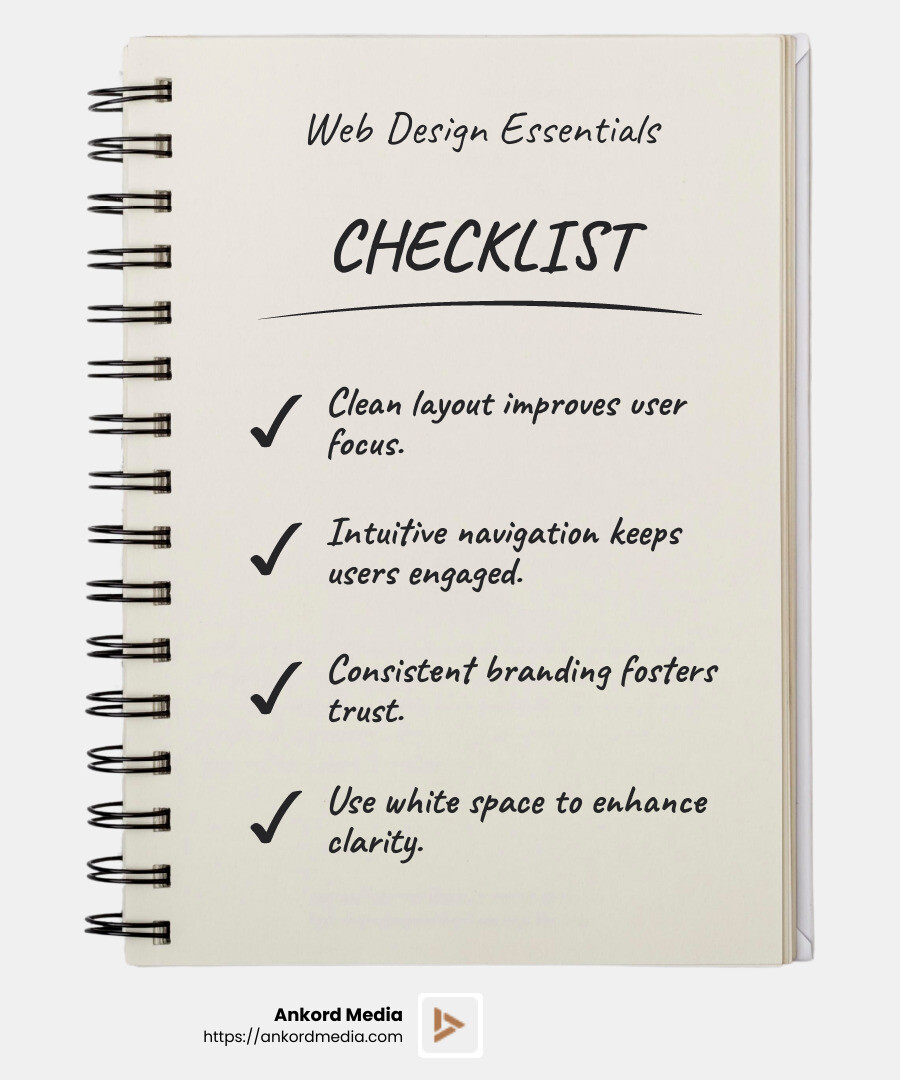 Web Design Essentials

CHECKLIST

✓ Clean layout improves user focus.

✓ Intuitive navigation keeps users engaged.

✓ Consistent branding fosters trust.

✓ Use white space to enhance clarity.

Ankord Media
https://ankordmedia.com