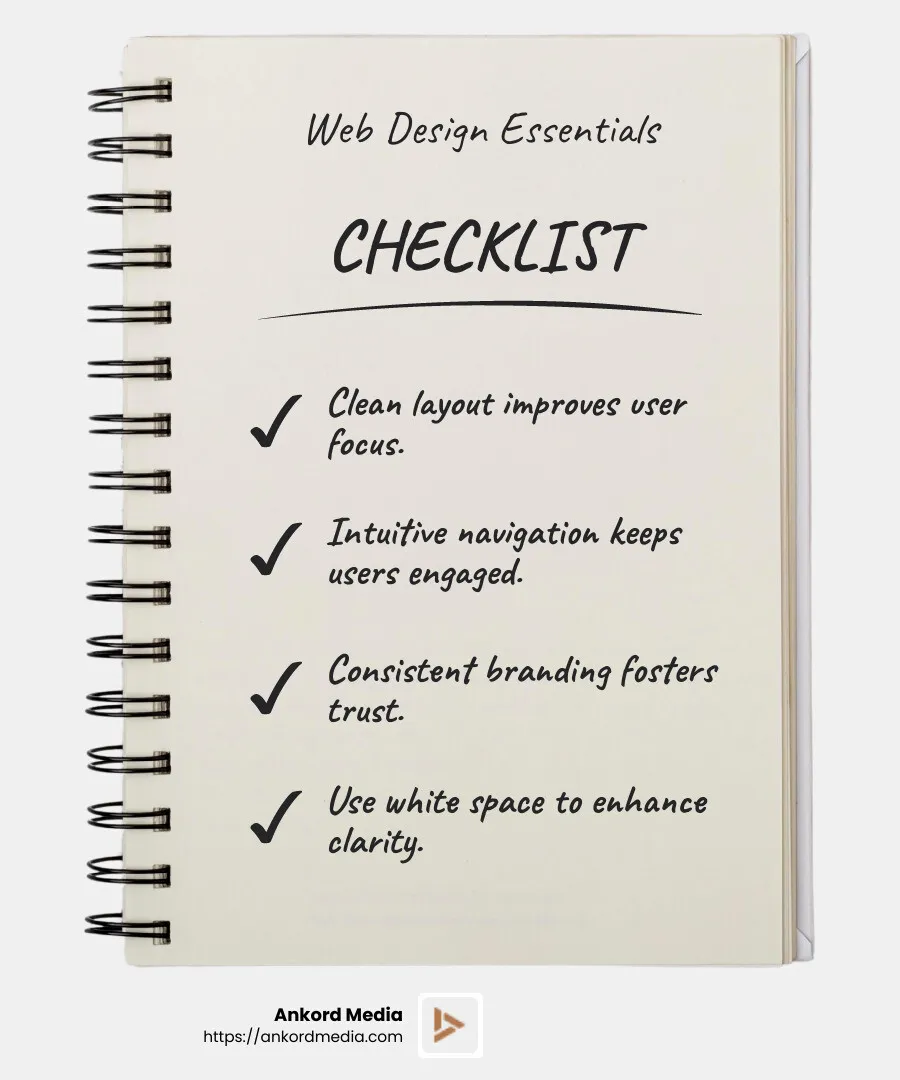 Web Design Essentials

CHECKLIST

✓ Clean layout improves user focus.

✓ Intuitive navigation keeps users engaged.

✓ Consistent branding fosters trust.

✓ Use white space to enhance clarity.

Ankord Media
https://ankordmedia.com