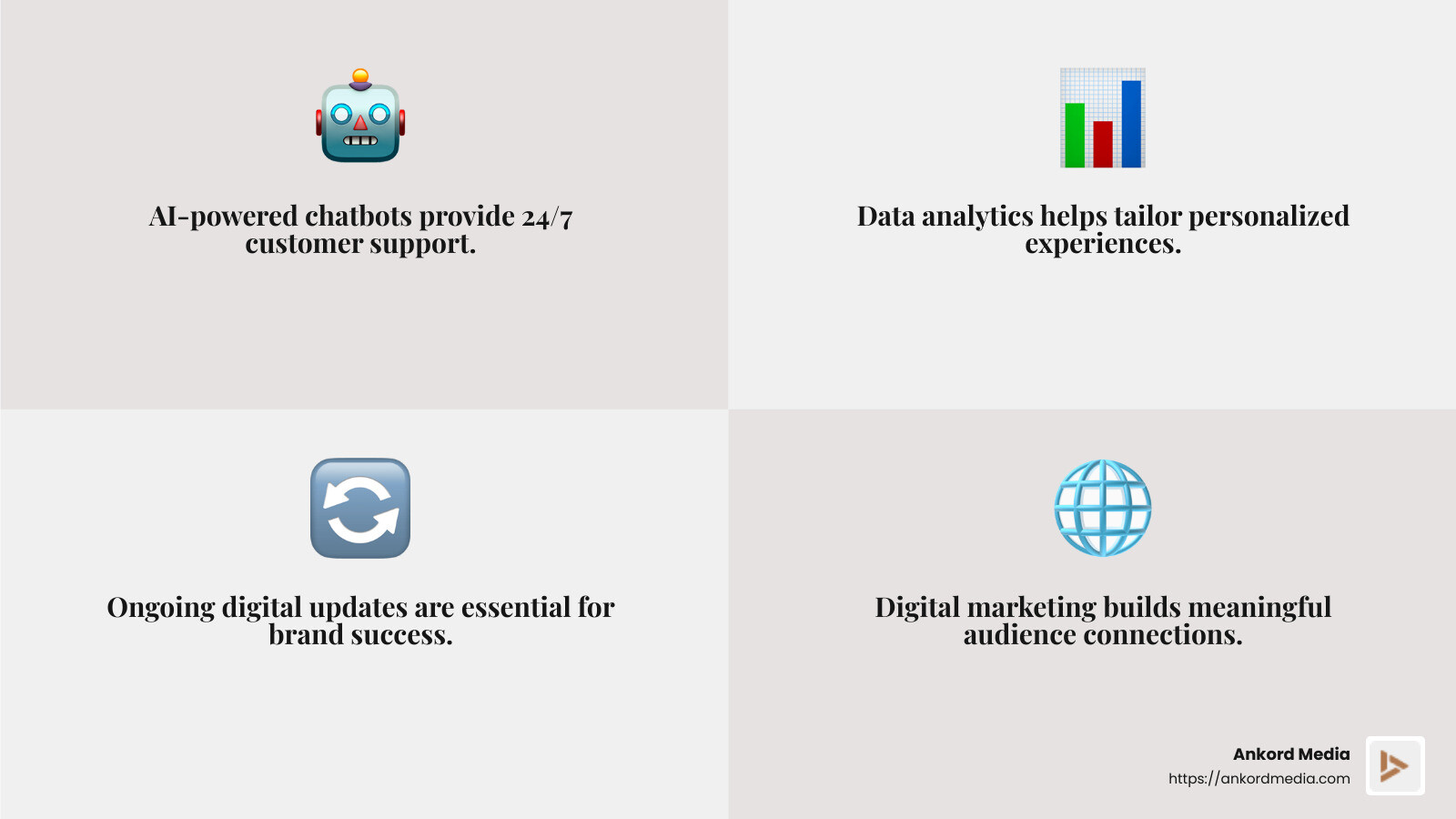 AI-powered chatbots provide 24/7 customer support.

Data analytics helps tailor personalized experiences.

Ongoing digital updates are essential for brand success.

Digital marketing builds meaningful audience connections.

Ankord Media
https://ankordmedia.com