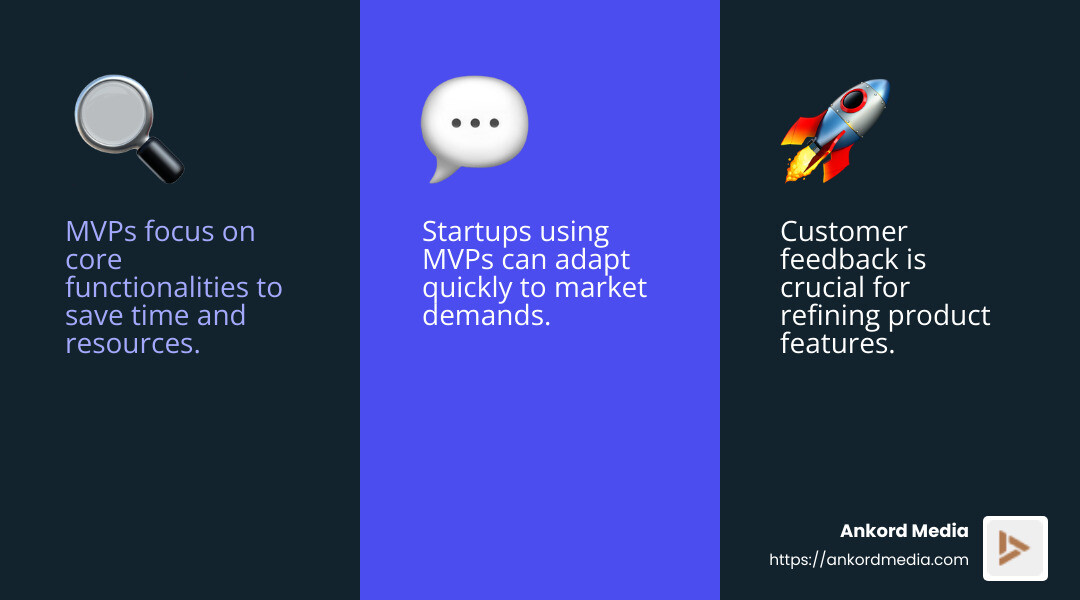 MVPs focus on core functionalities to save time and resources.

Startups using MVPs can adapt quickly to market demands.

Customer feedback is crucial for refining product features.

Ankord Media
https://ankordmedia.com